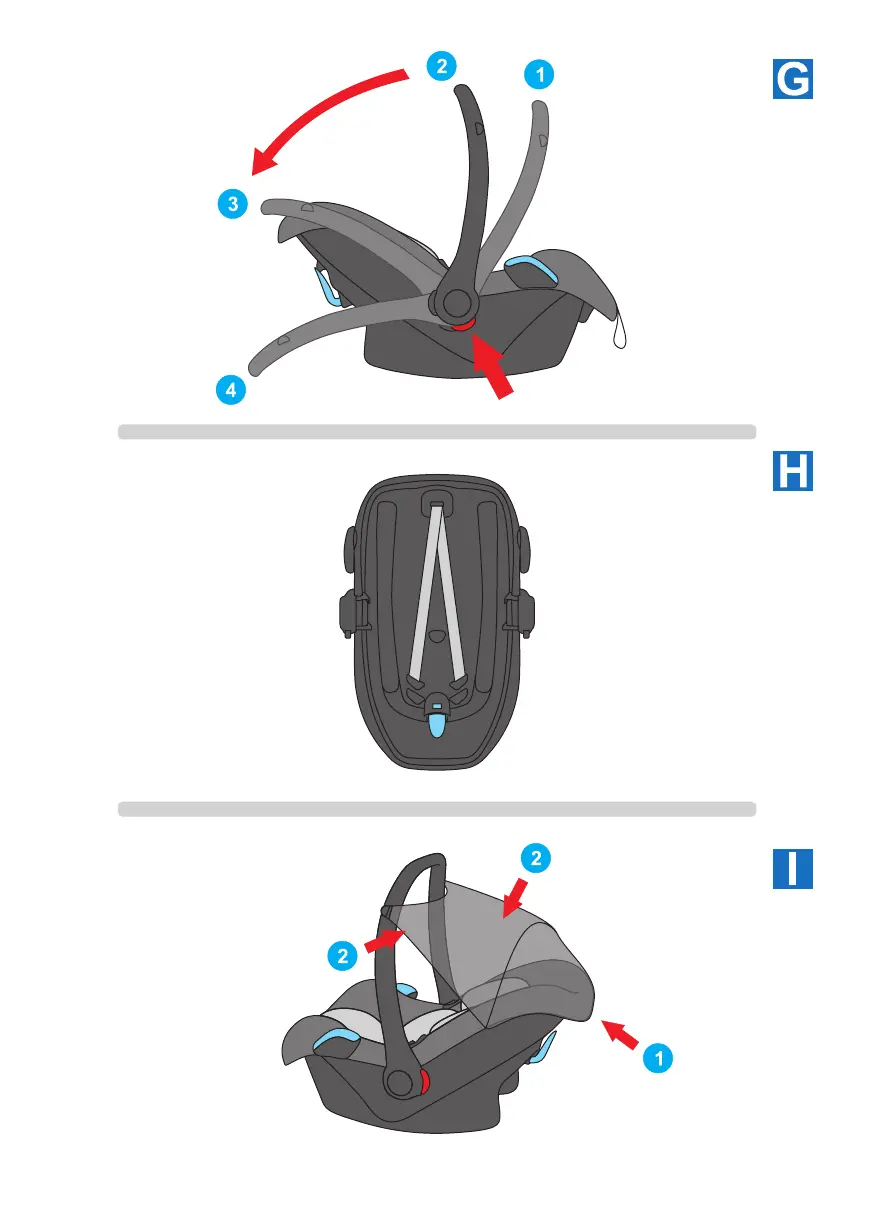 2
1
G
3
4
H
2
I
2
1