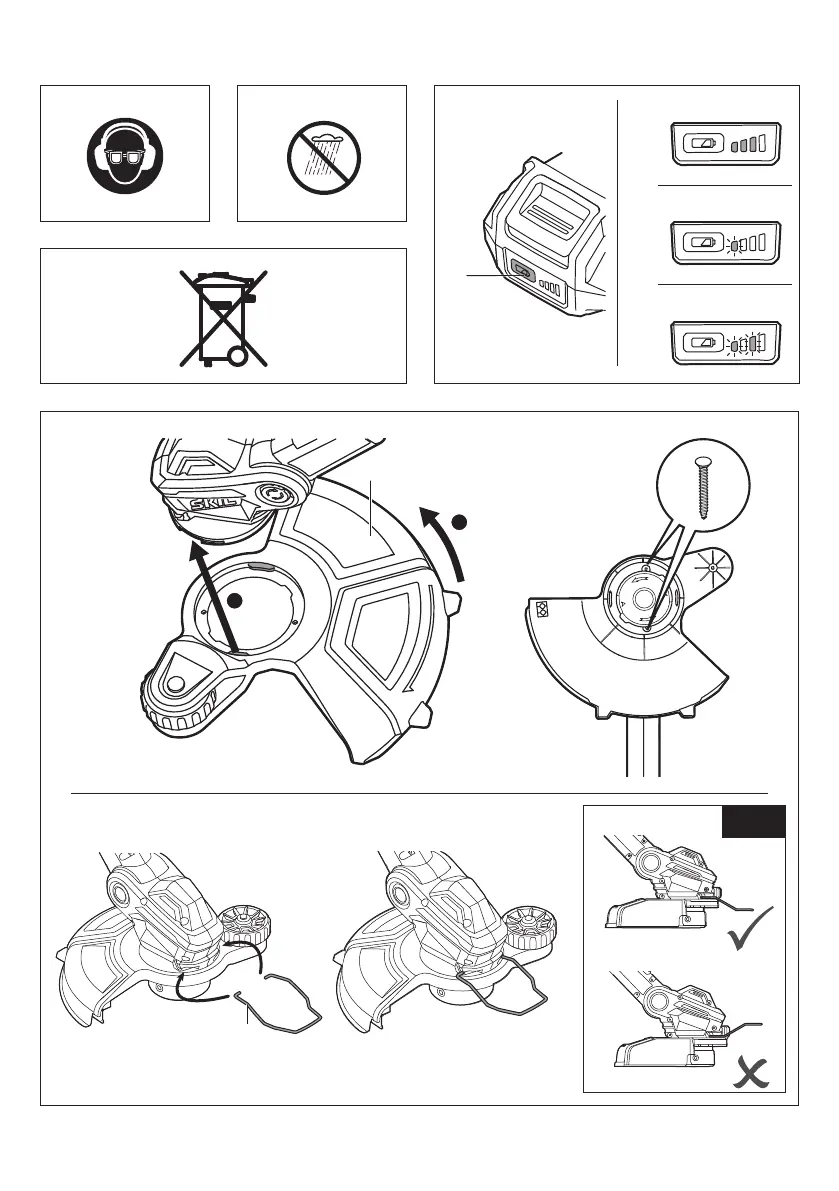 SKIL