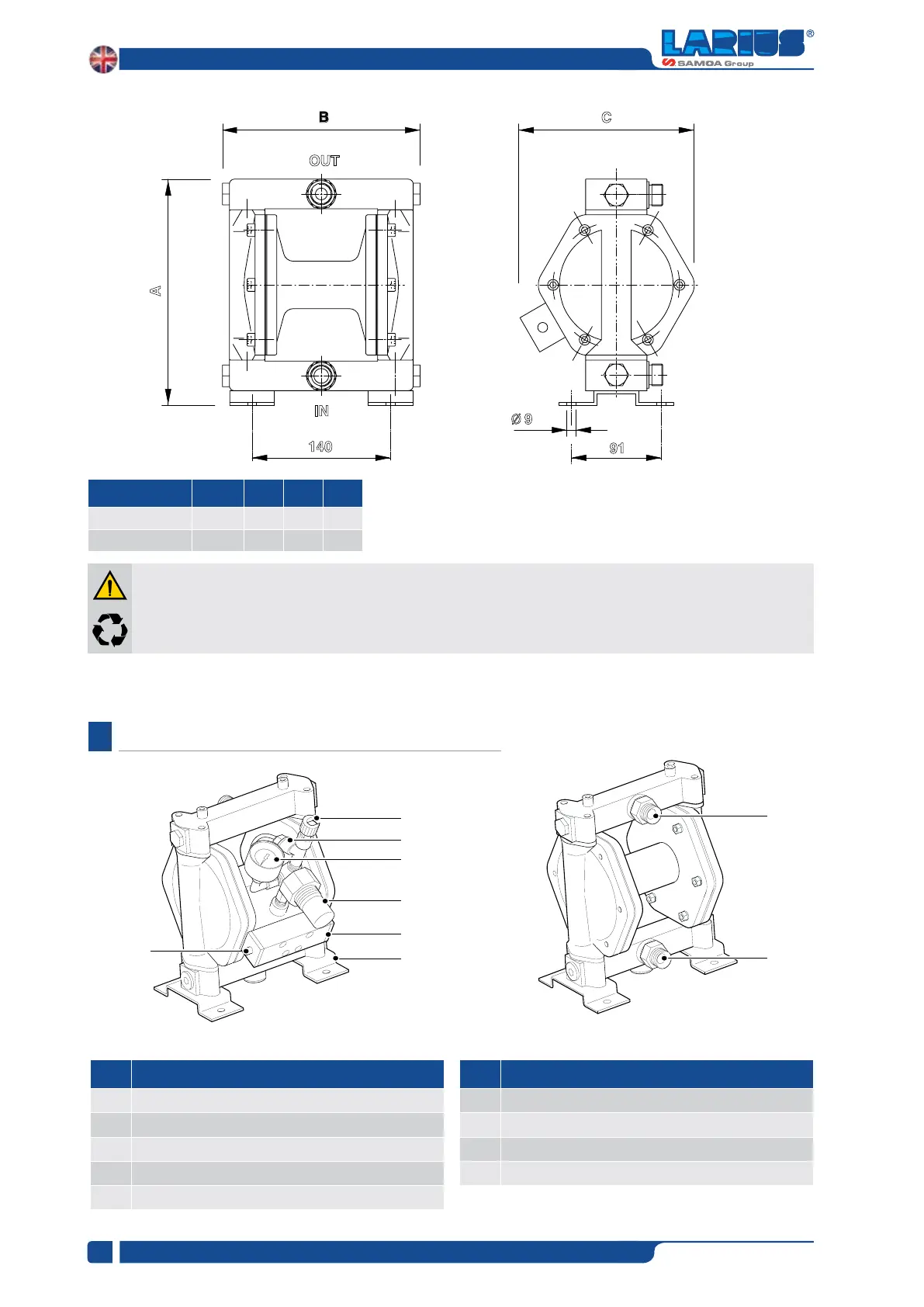 LARIUS®
SAMOA Group

B

OUT

A

IN

140

C

Ø 9

91