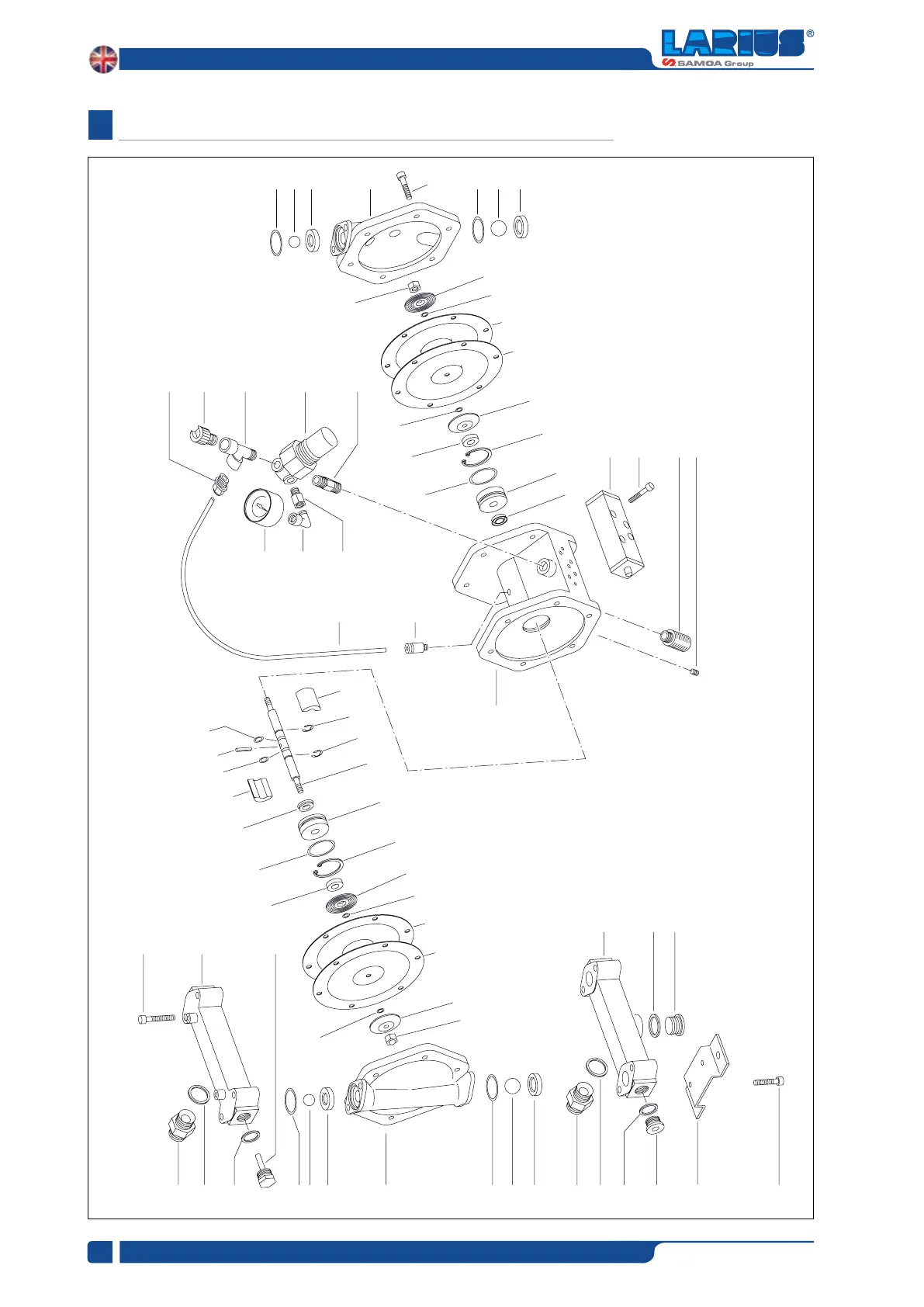 LARIUS®
SAMOA Group