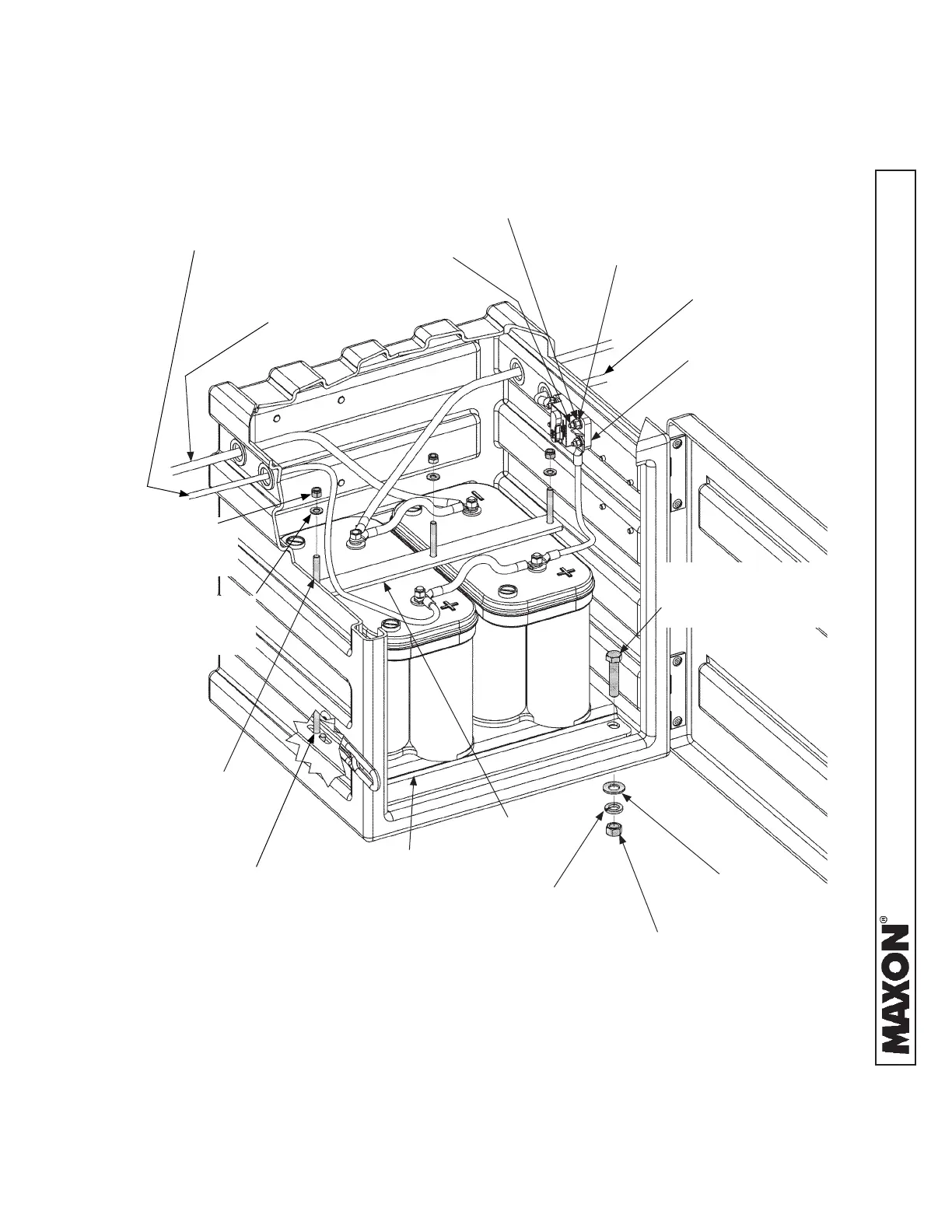 MAXON®