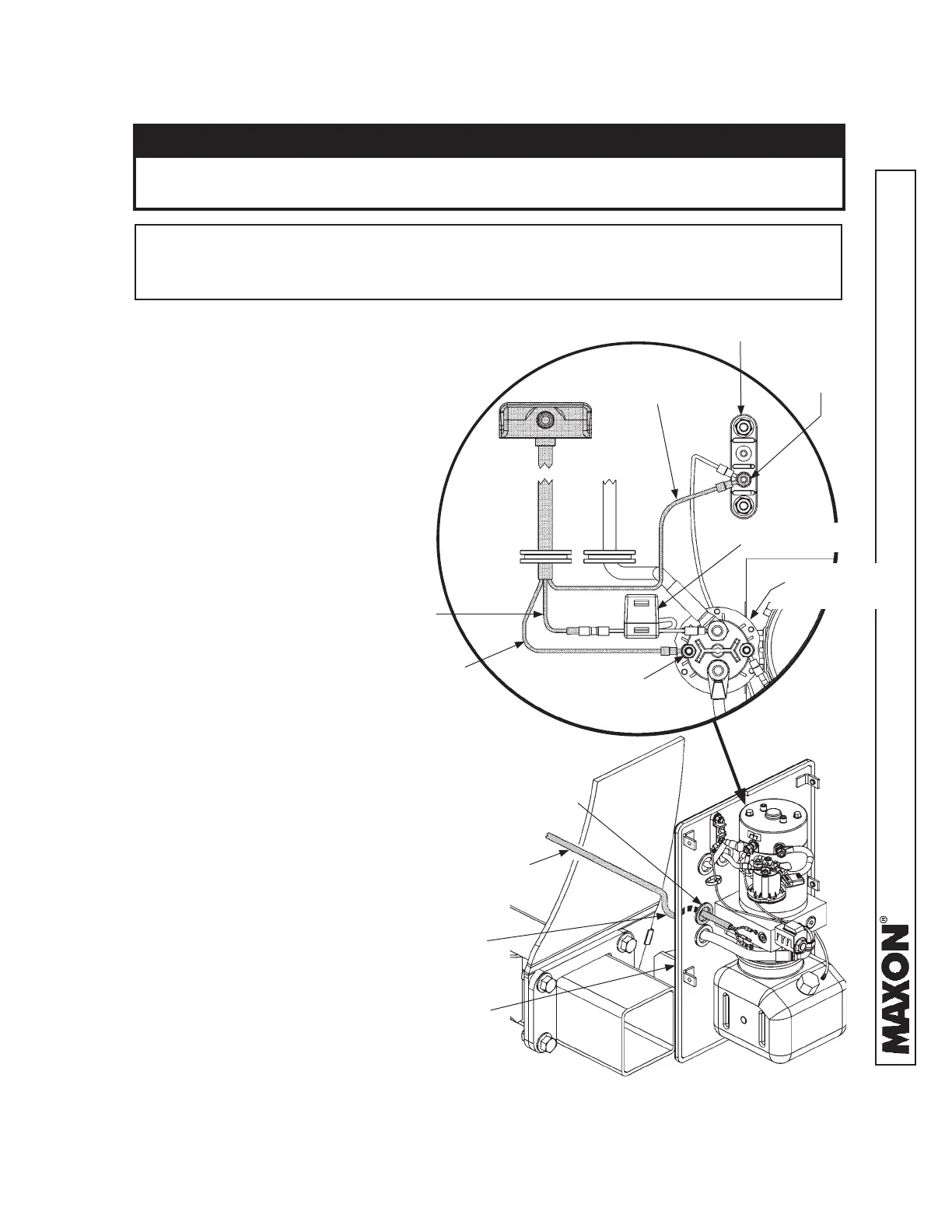 MAXON®