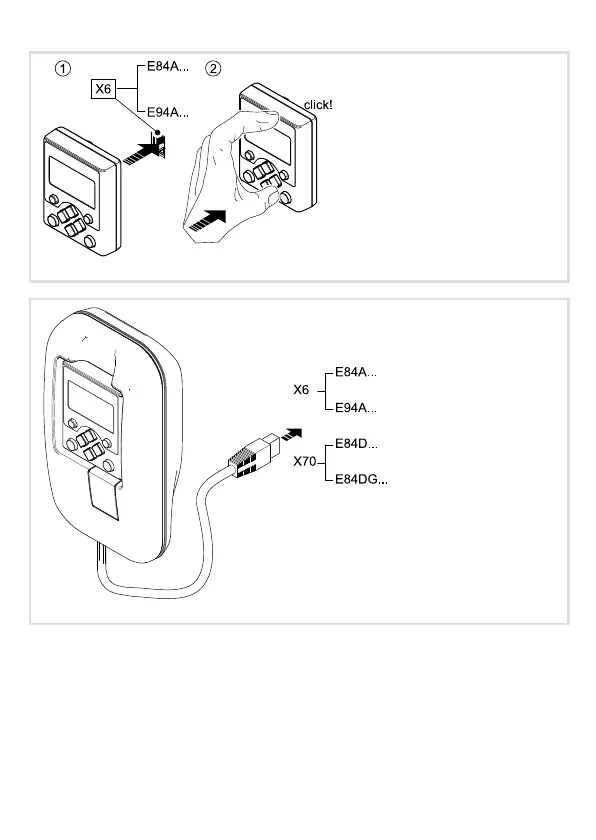 ① X6 E84A... E94A... ② click!

X6 E84A... E94A...
X70 E84D... E84DG...