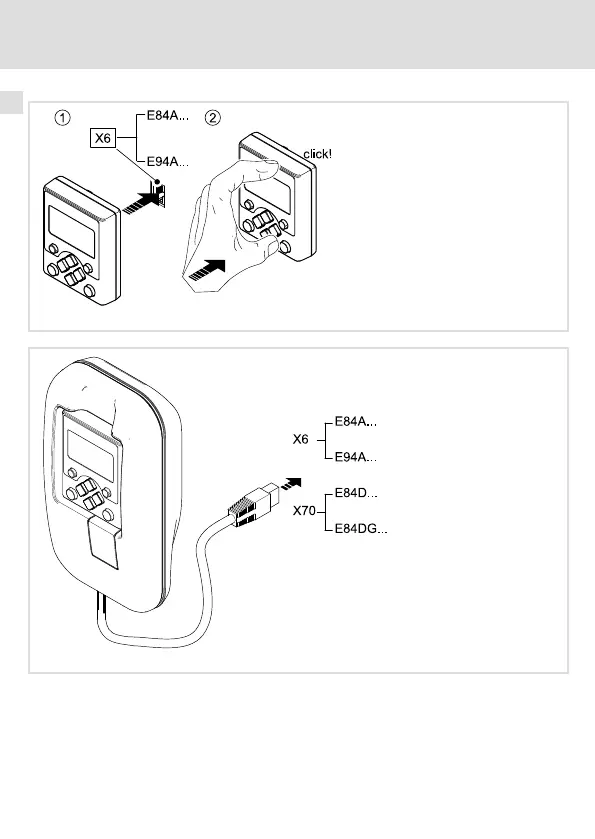 ①
X6
E84A...
E94A...
②
click!

X6
E84A...
E94A...
X70
E84D...
E84DG...