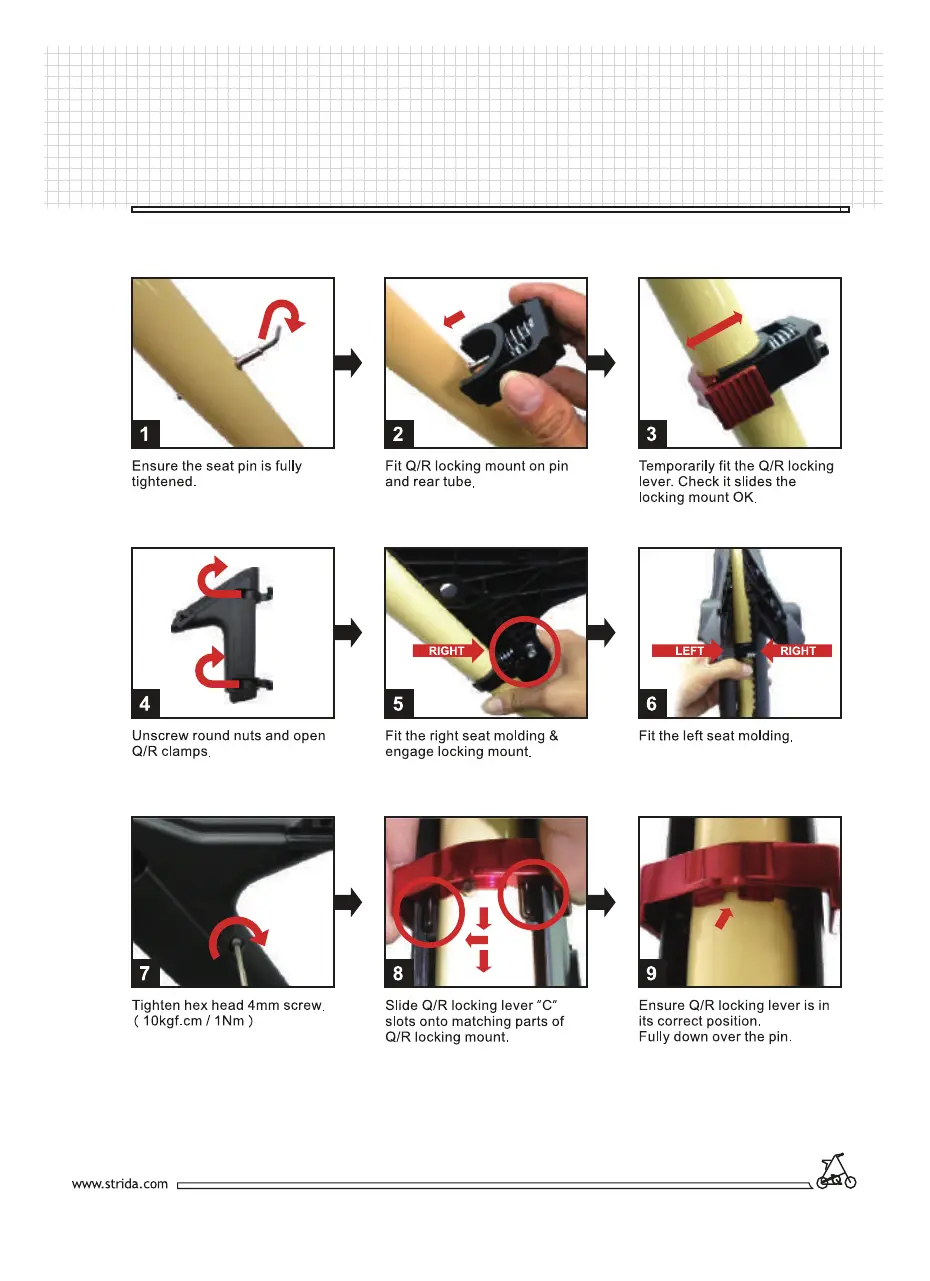 1

Ensure the seat pin is fully tightened.

2

Fit Q/R locking mount on pin and rear tube.

3

Temporarily fit the Q/R locking lever. Check it slides the locking mount OK.

4

Unscrew round nuts and open Q/R clamps.

RIGHT

5

Fit the right seat molding & engage locking mount.

LEFT RIGHT

6

Fit the left seat molding.

7

Tighten hex head 4mm screw. ( 10kgf.cm / 1Nm )

8

Slide Q/R locking lever "C" slots onto matching parts of Q/R locking mount.

9

Ensure Q/R locking lever is in its correct position. Fully down over the pin.

www.strida.com