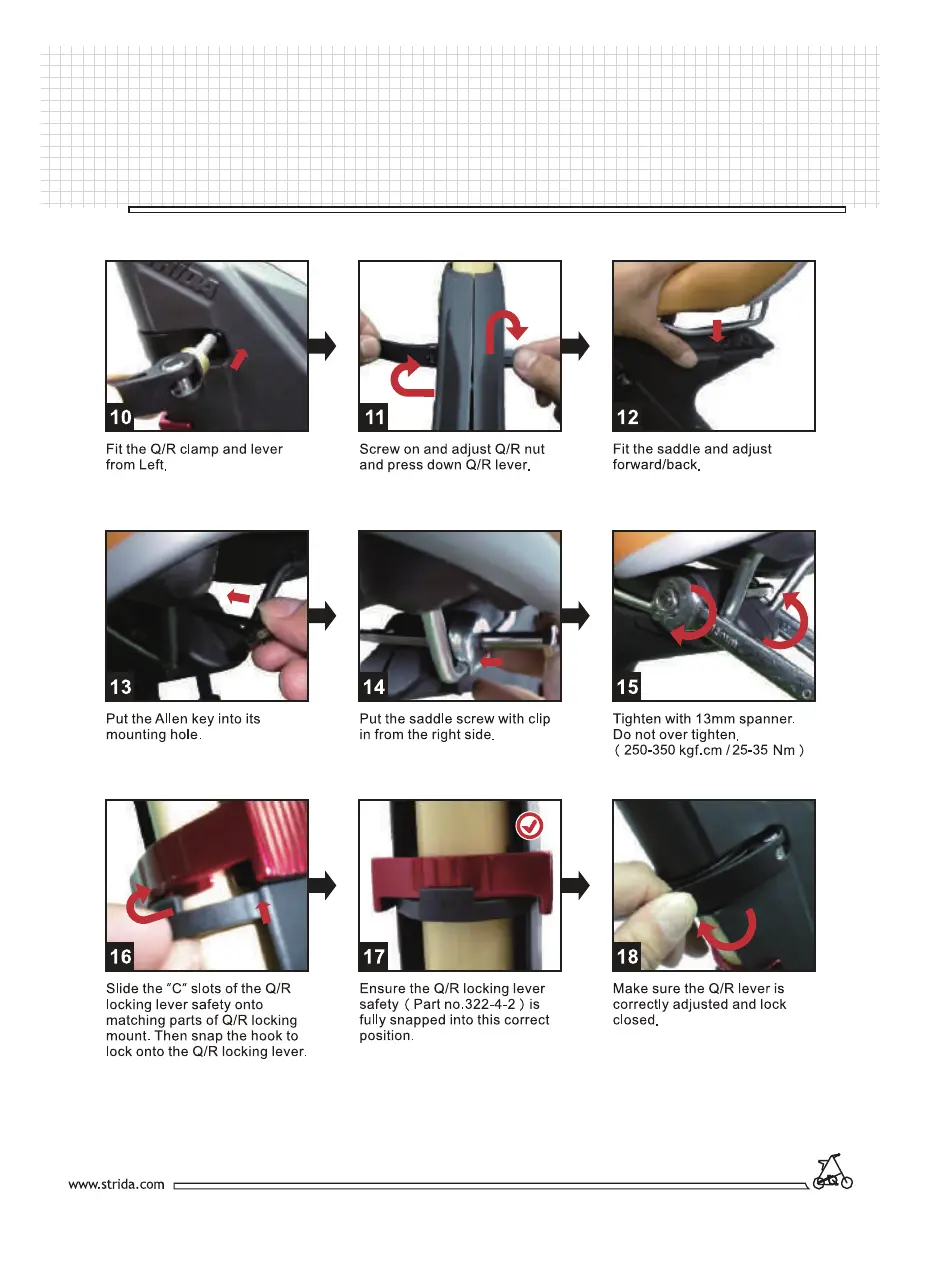 10

Fit the Q/R clamp and lever from Left.

11

Screw on and adjust Q/R nut and press down Q/R lever.

12

Fit the saddle and adjust forward/back.

13

Put the Allen key into its mounting hole.

14

Put the saddle screw with clip in from the right side.

15

Tighten with 13mm spanner. Do not over tighten. ( 250-350 kgf.cm / 25-35 Nm )

16

Slide the "C" slots of the Q/R locking lever safety onto matching parts of Q/R locking mount. Then snap the hook to lock onto the Q/R locking lever.

17

Ensure the Q/R locking lever safety ( Part no.322-4-2 ) is fully snapped into this correct position.

18

Make sure the Q/R lever is correctly adjusted and lock closed.

www.strida.com