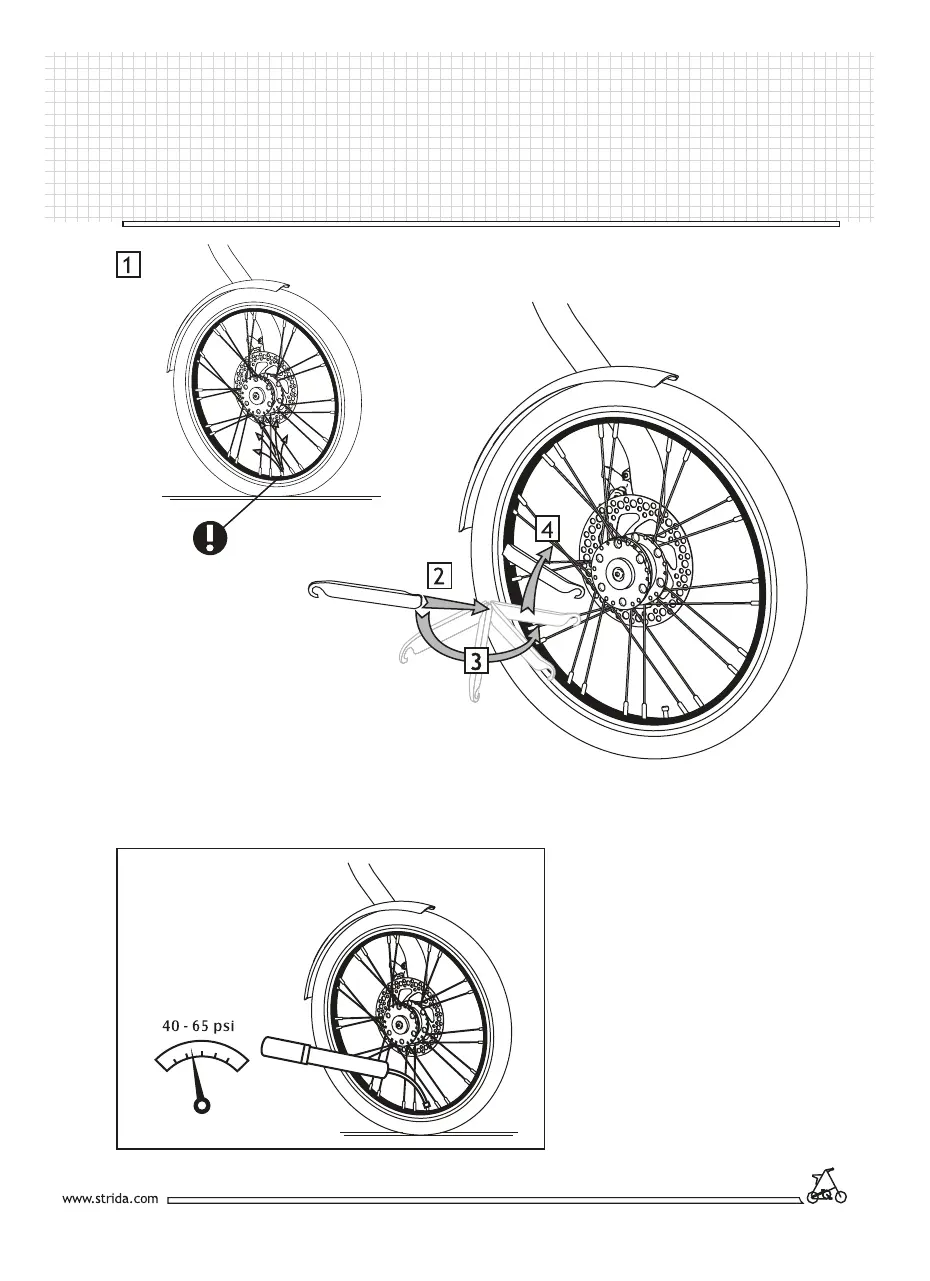 1

4

2

3

40 - 65 psi

www.strida.com