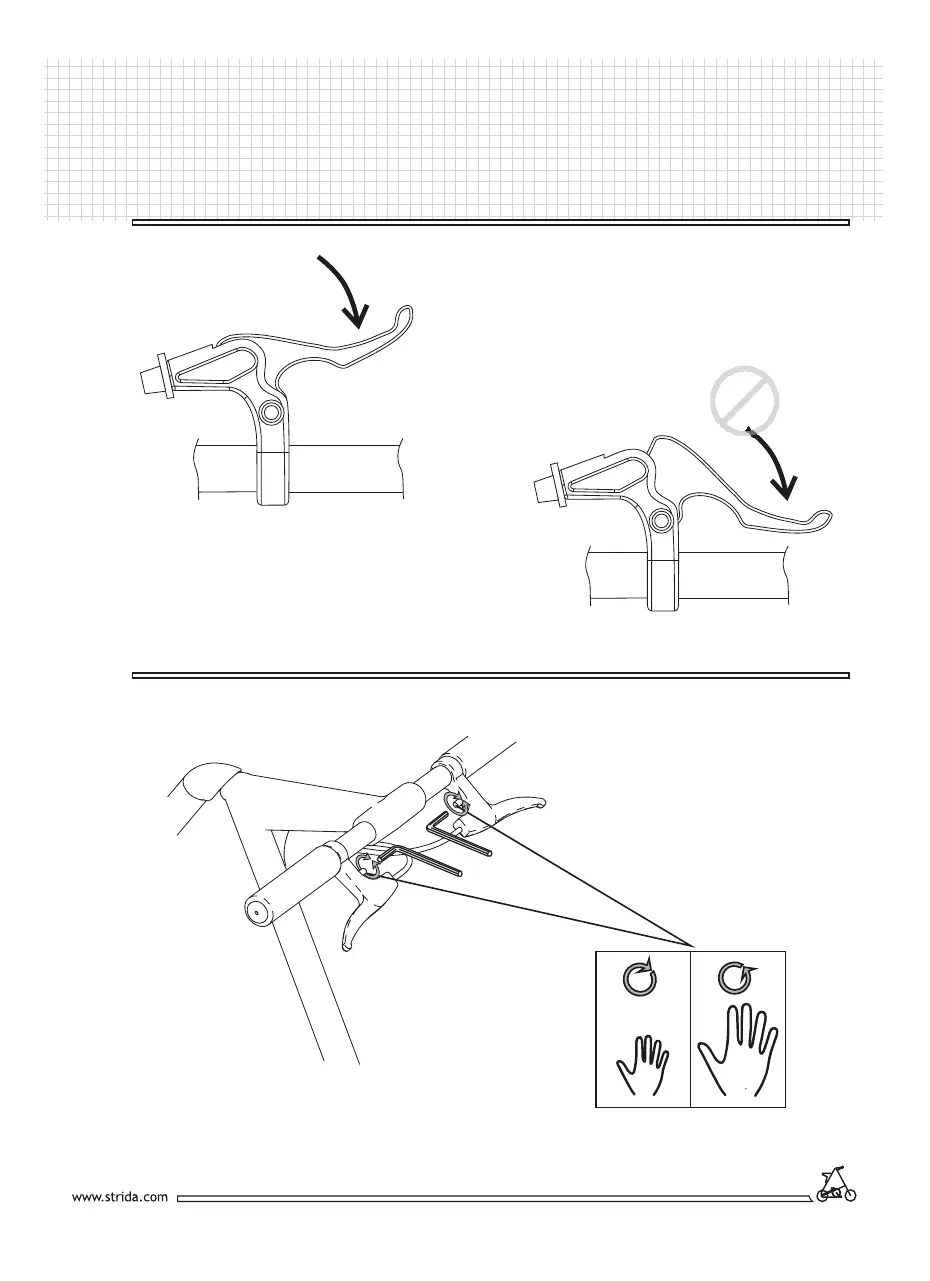 www.strida.com