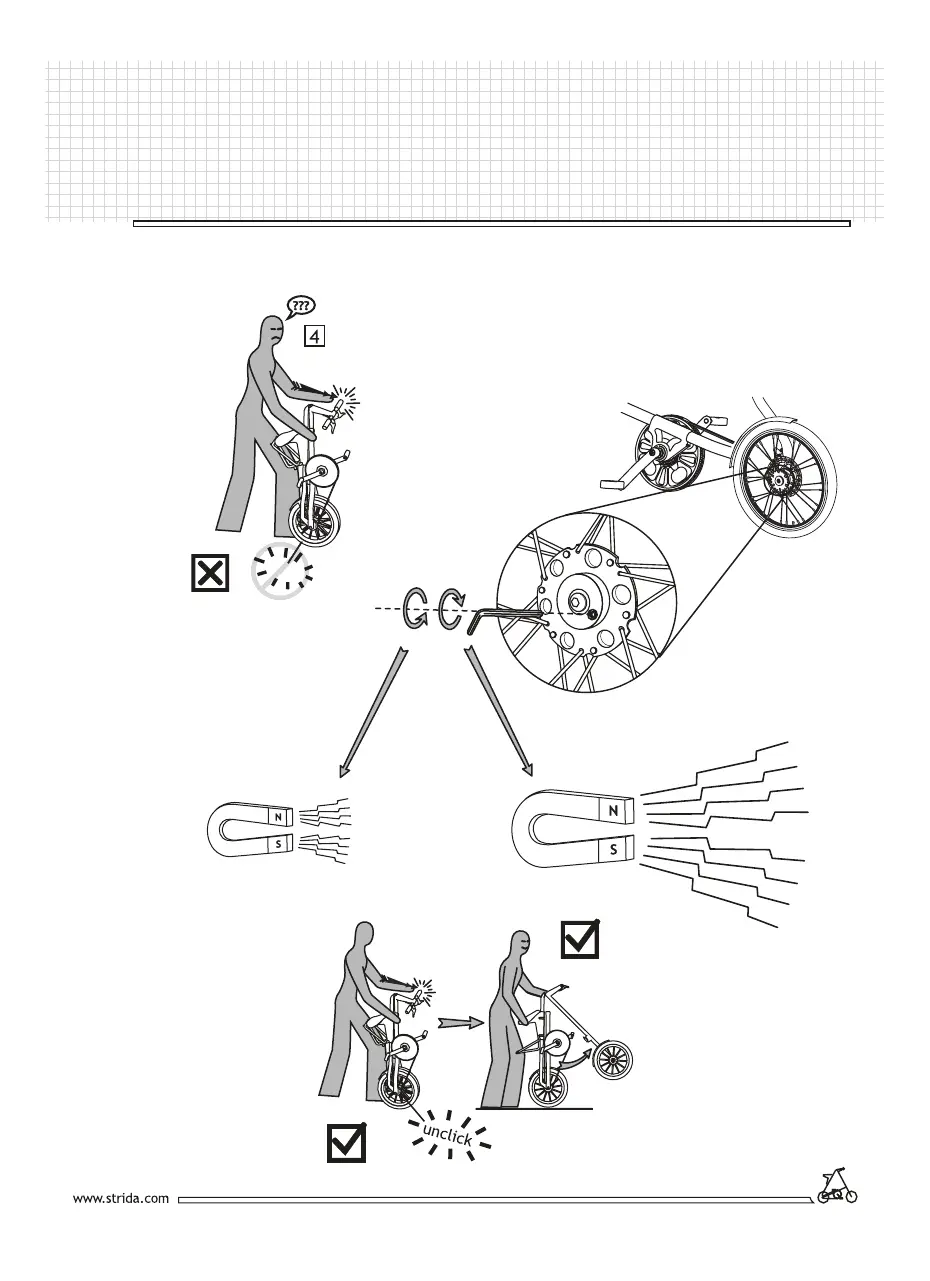 ???

4

N
S

N
S

unclick

www.strida.com