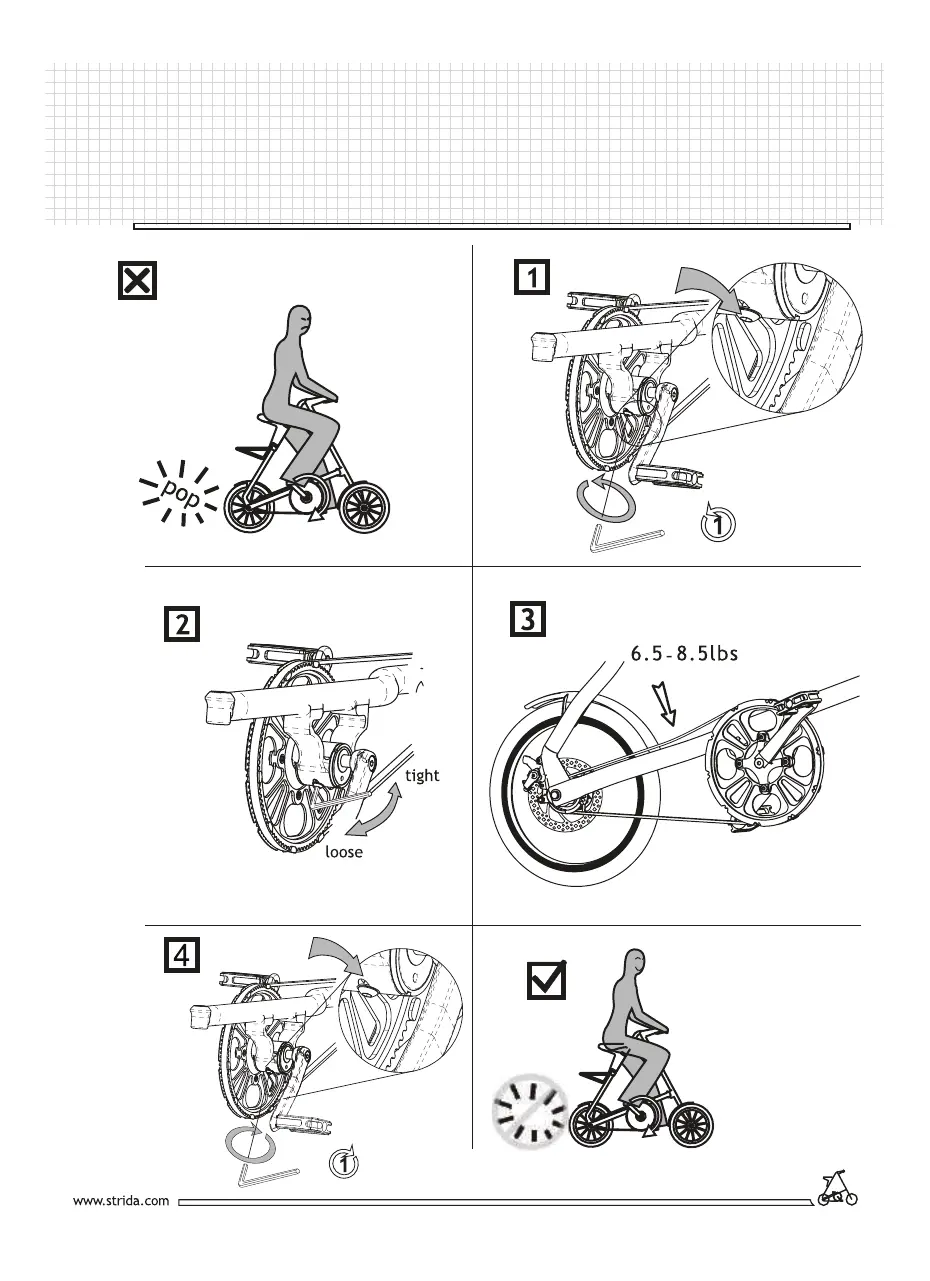 pop

1

1

2

tight

loose

3

6.5-8.5lbs

4

1

www.strida.com