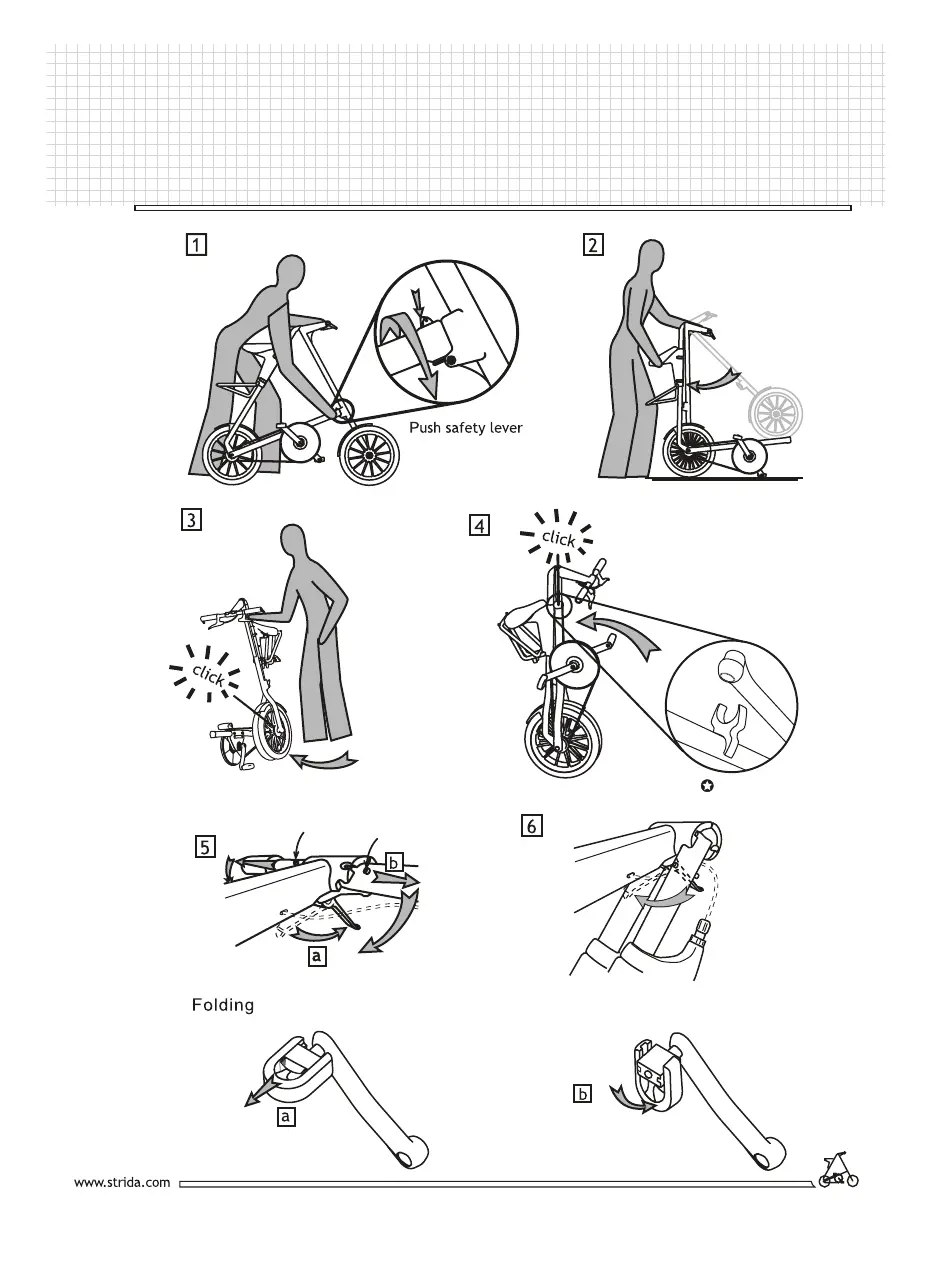 1

Push safety lever

2

3

click

4

click

5

b

a

6

Folding

a

b

www.strida.com