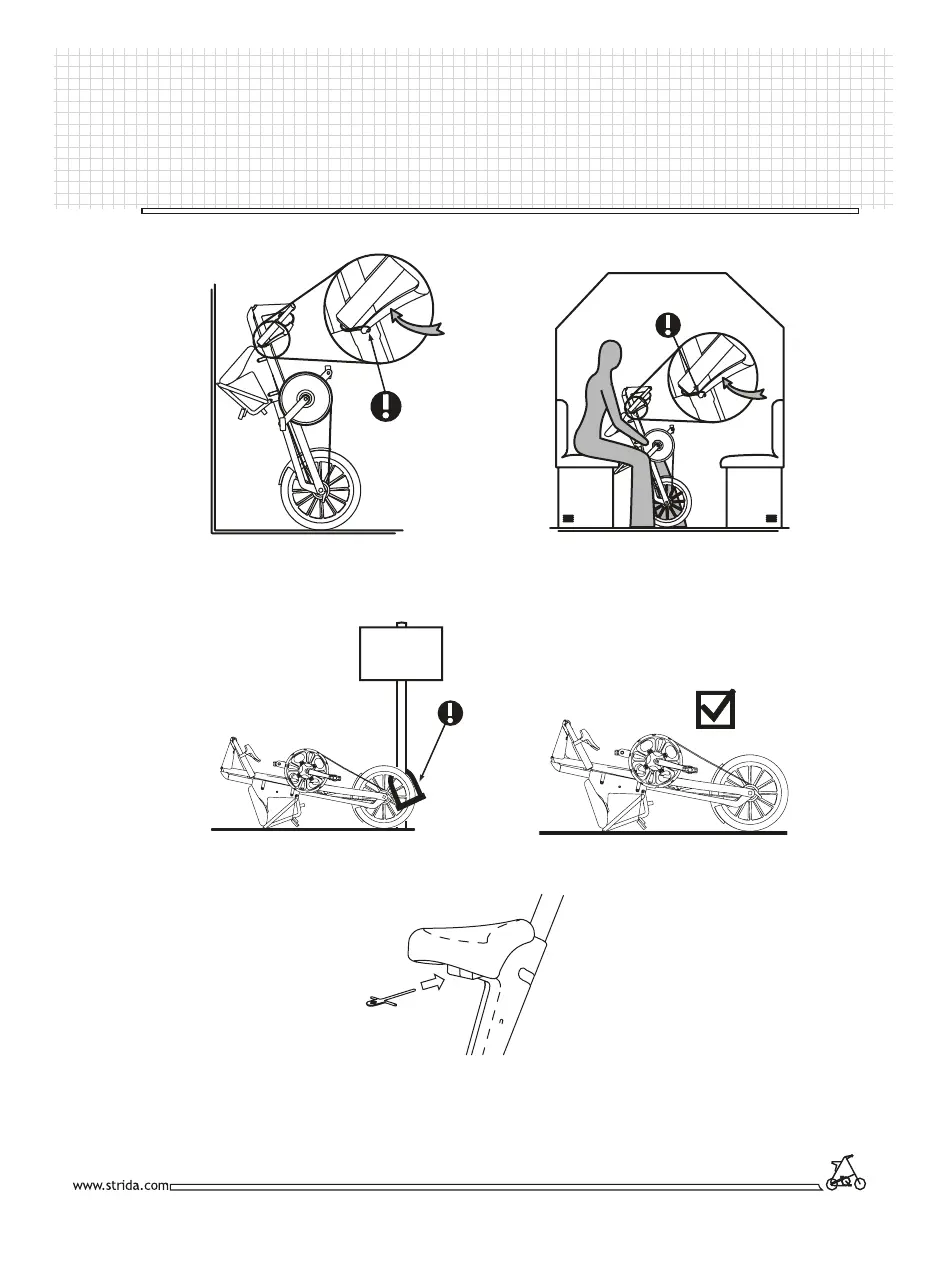 www.strida.com