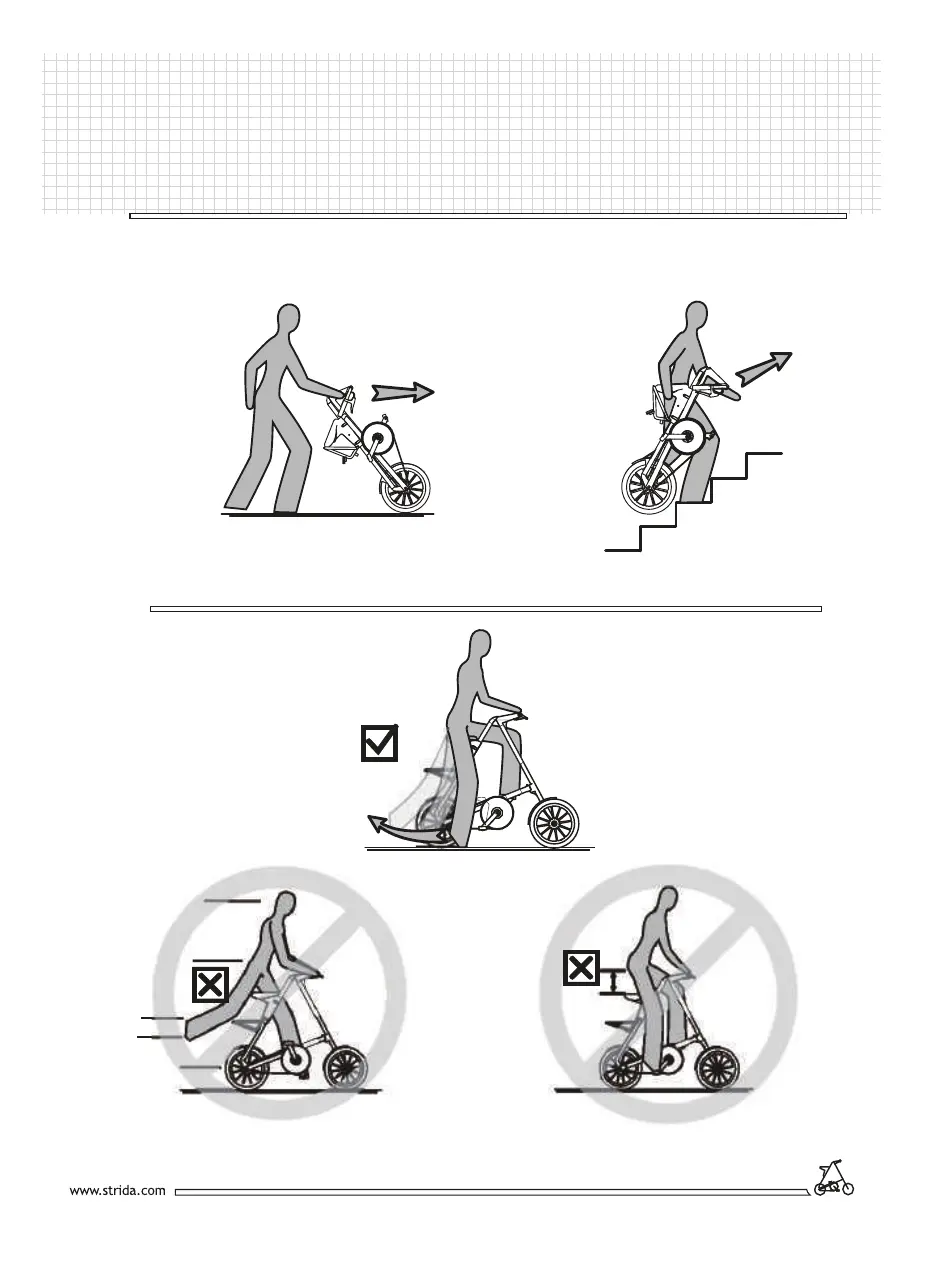 www.strida.com