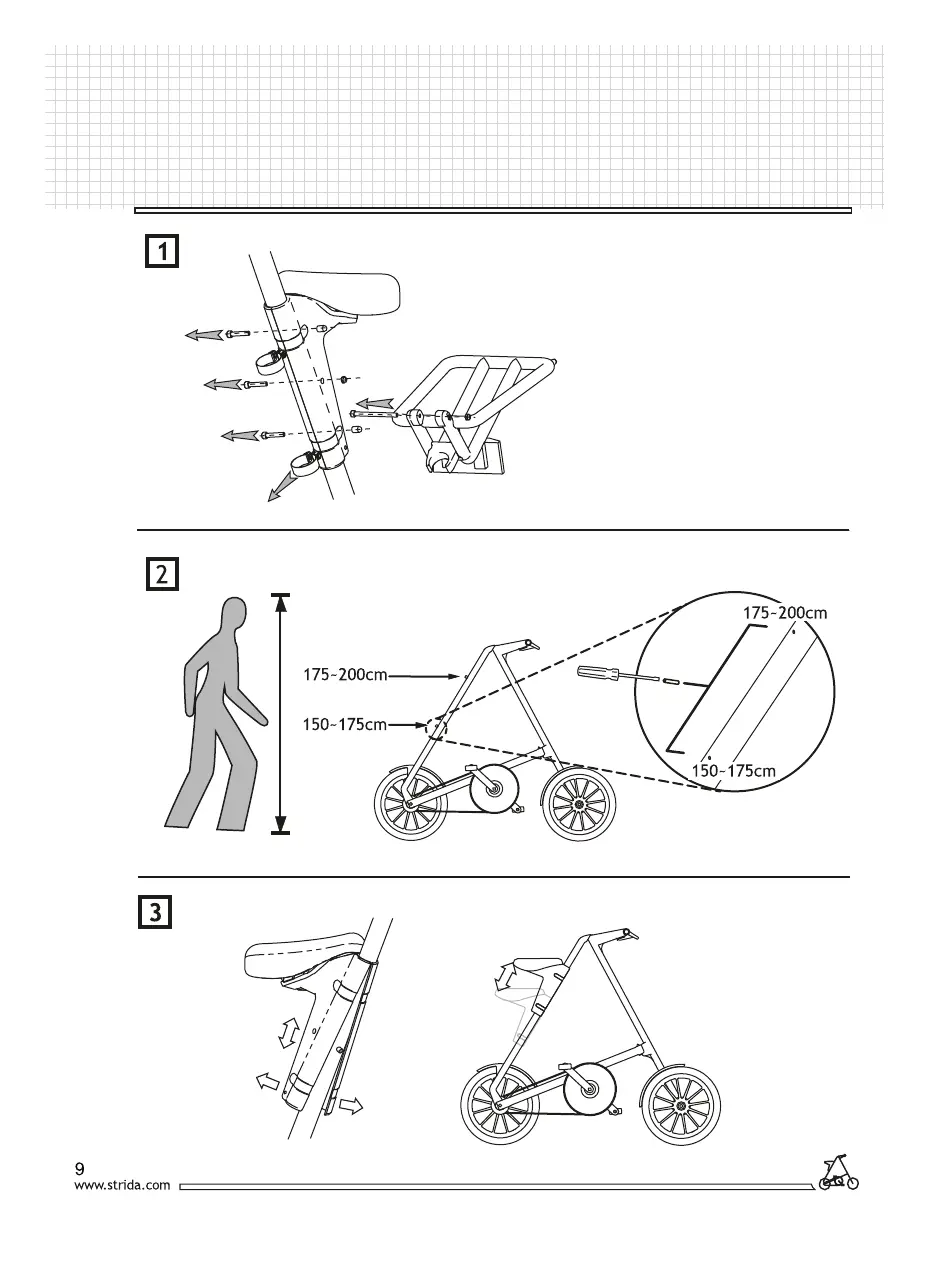 1

2

175~200cm

150~175cm

175~200cm

150~175cm

3

9
www.strida.com