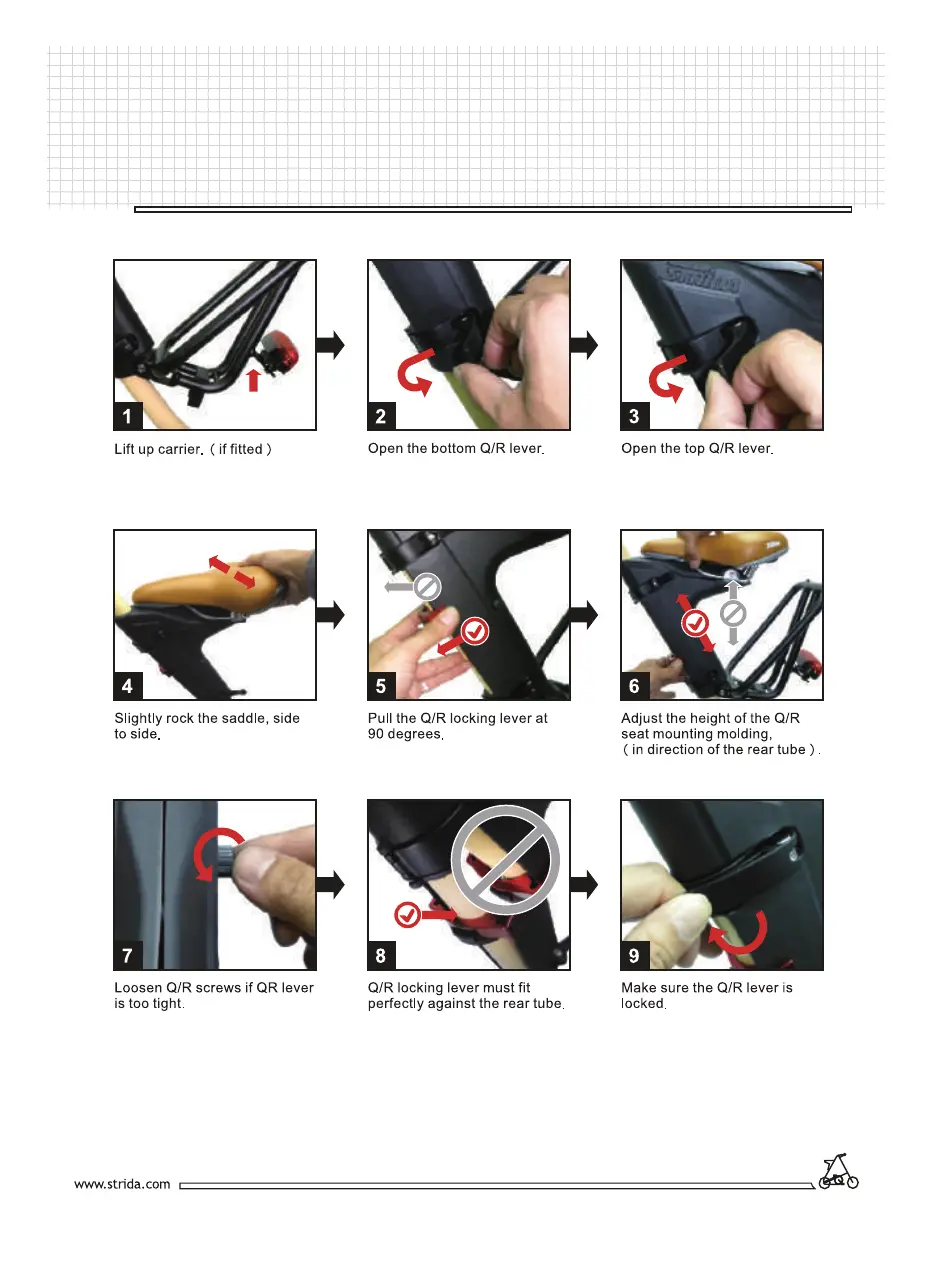 1

Lift up carrier. ( if fitted )

2

Open the bottom Q/R lever.

3

Open the top Q/R lever.

4

Slightly rock the saddle, side to side.

5

Pull the Q/R locking lever at 90 degrees.

6

Adjust the height of the Q/R seat mounting molding, ( in direction of the rear tube ).

7

Loosen Q/R screws if QR lever is too tight.

8

Q/R locking lever must fit perfectly against the rear tube.

9

Make sure the Q/R lever is locked.

www.strida.com