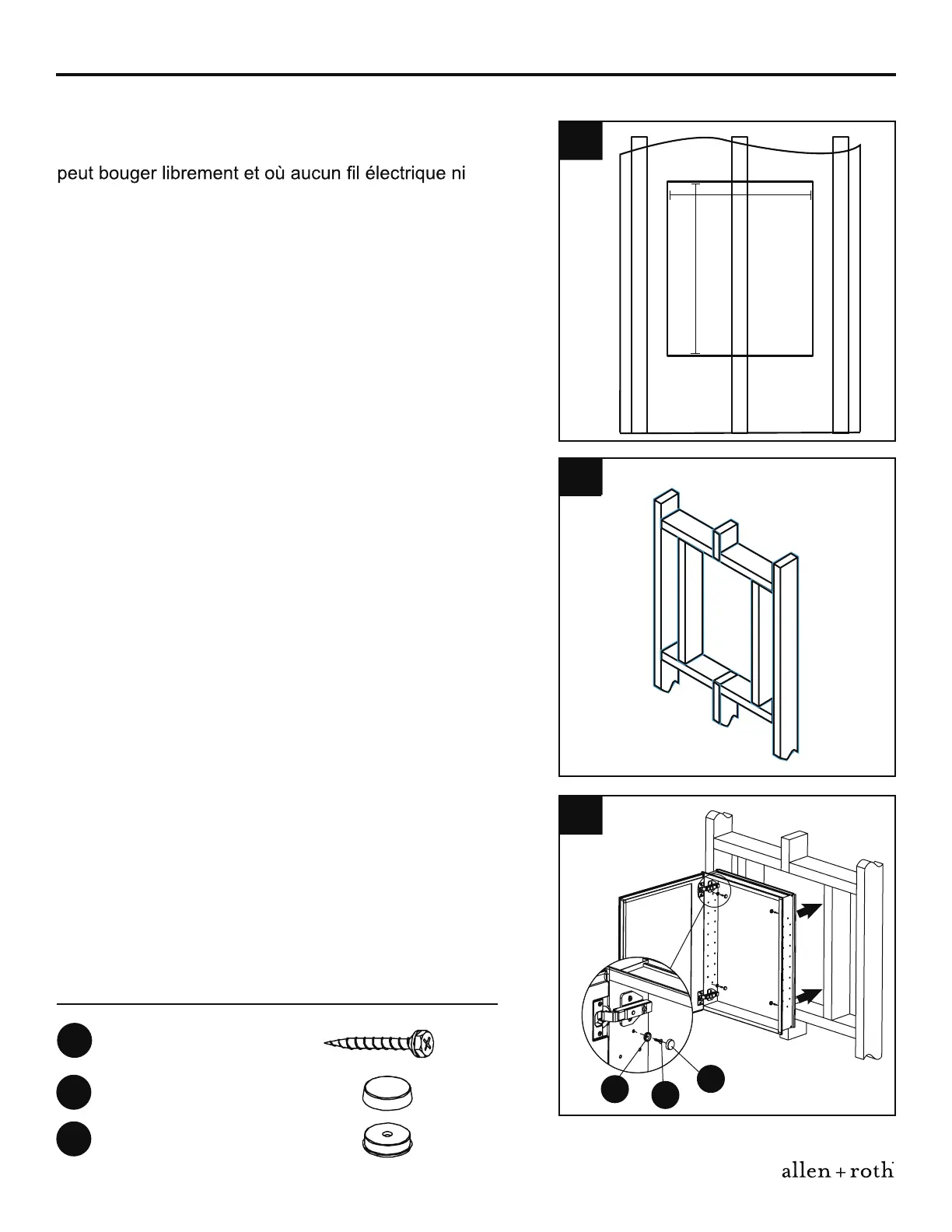 peut bouger librement et où aucun fil électrique ni

allen + roth