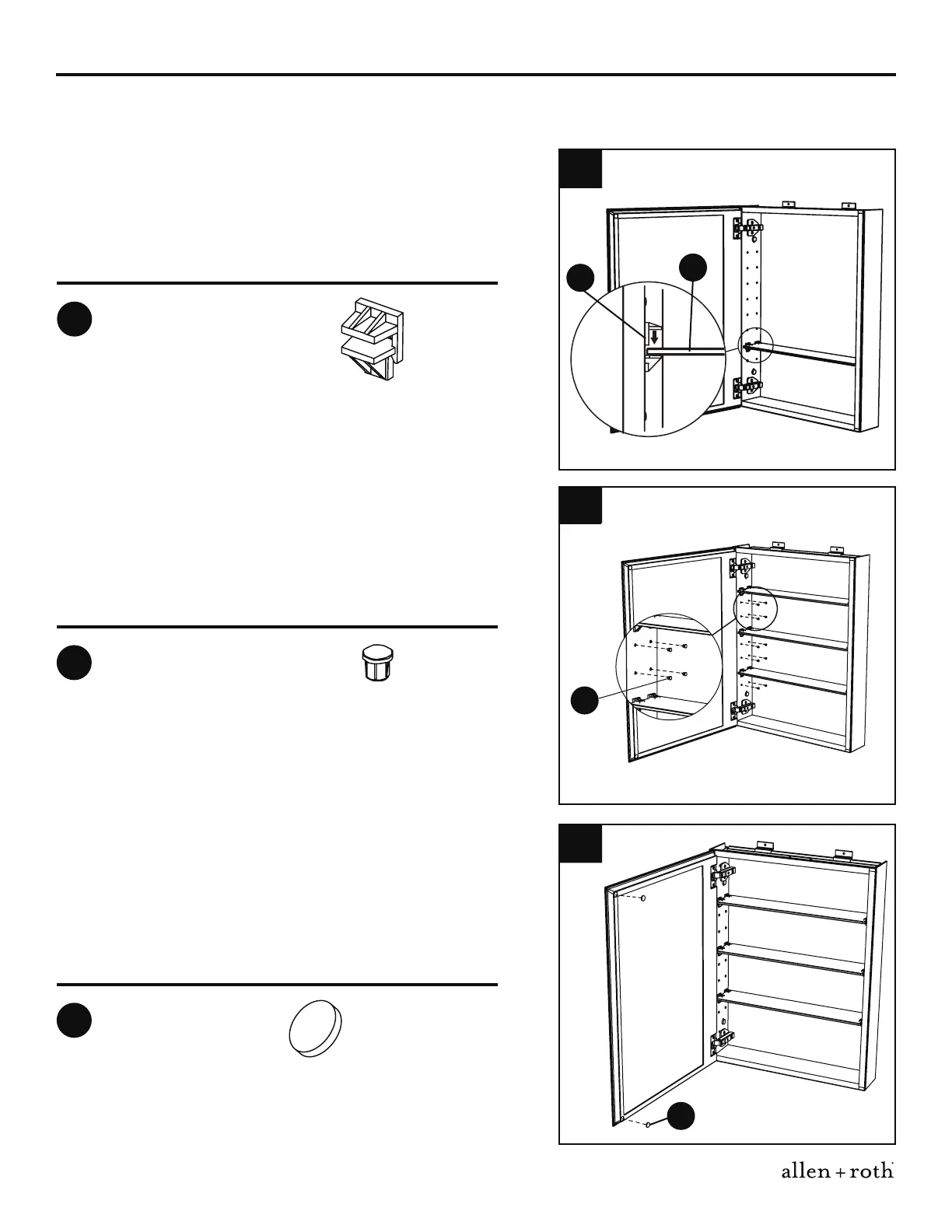 allen + roth