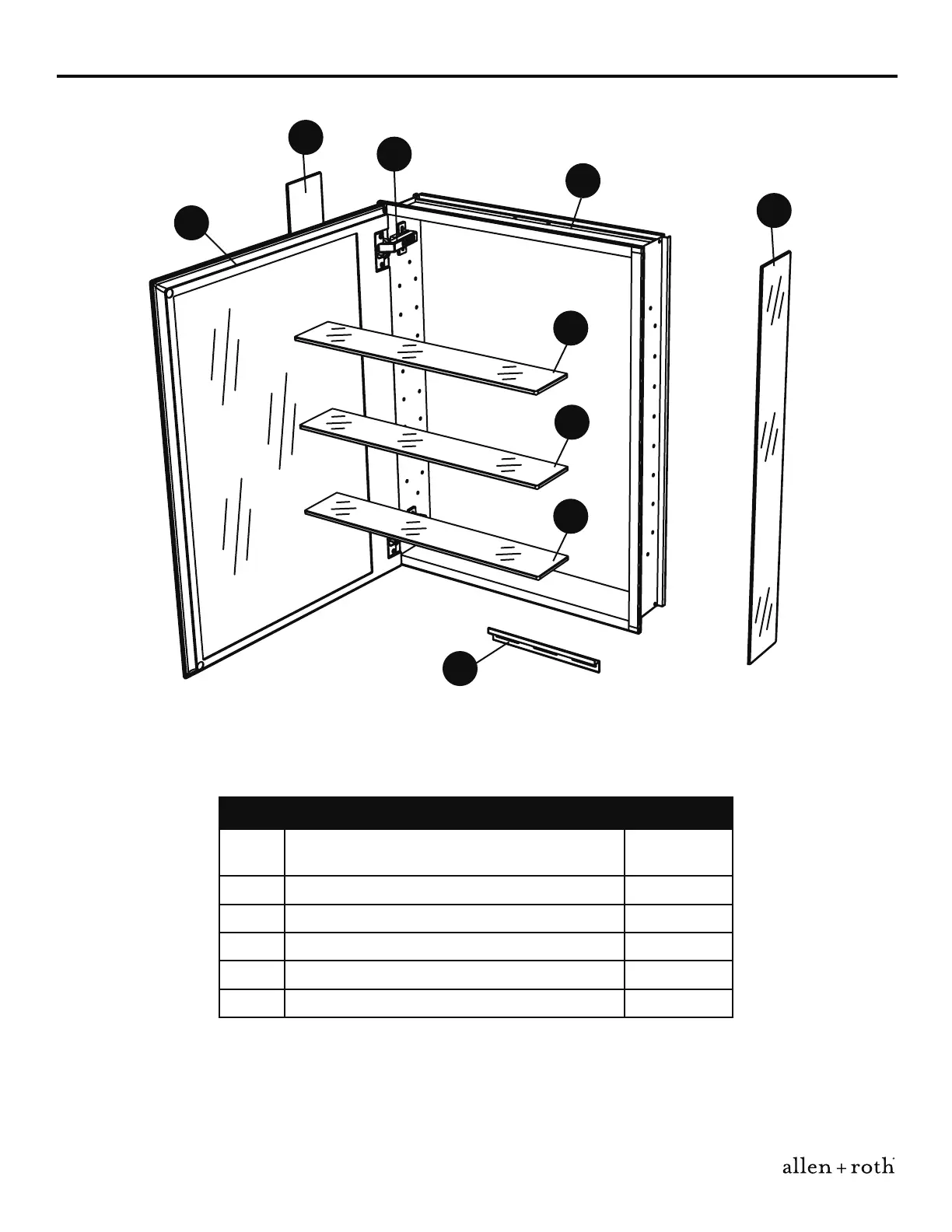 allen + roth