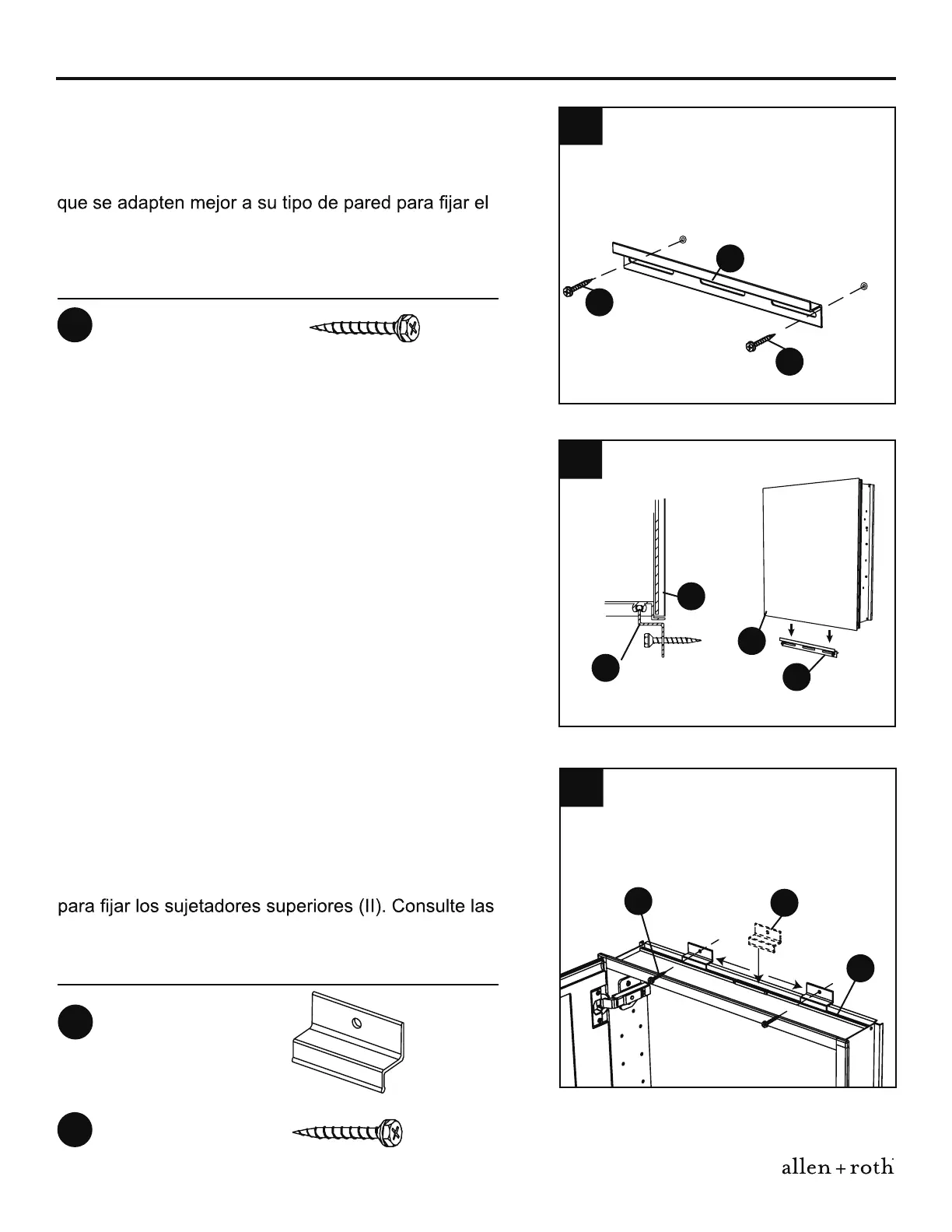 que se adapten mejor a su tipo de pared para fijar el

para fijar los sujetadores superiores (II). Consulte las

allen + roth