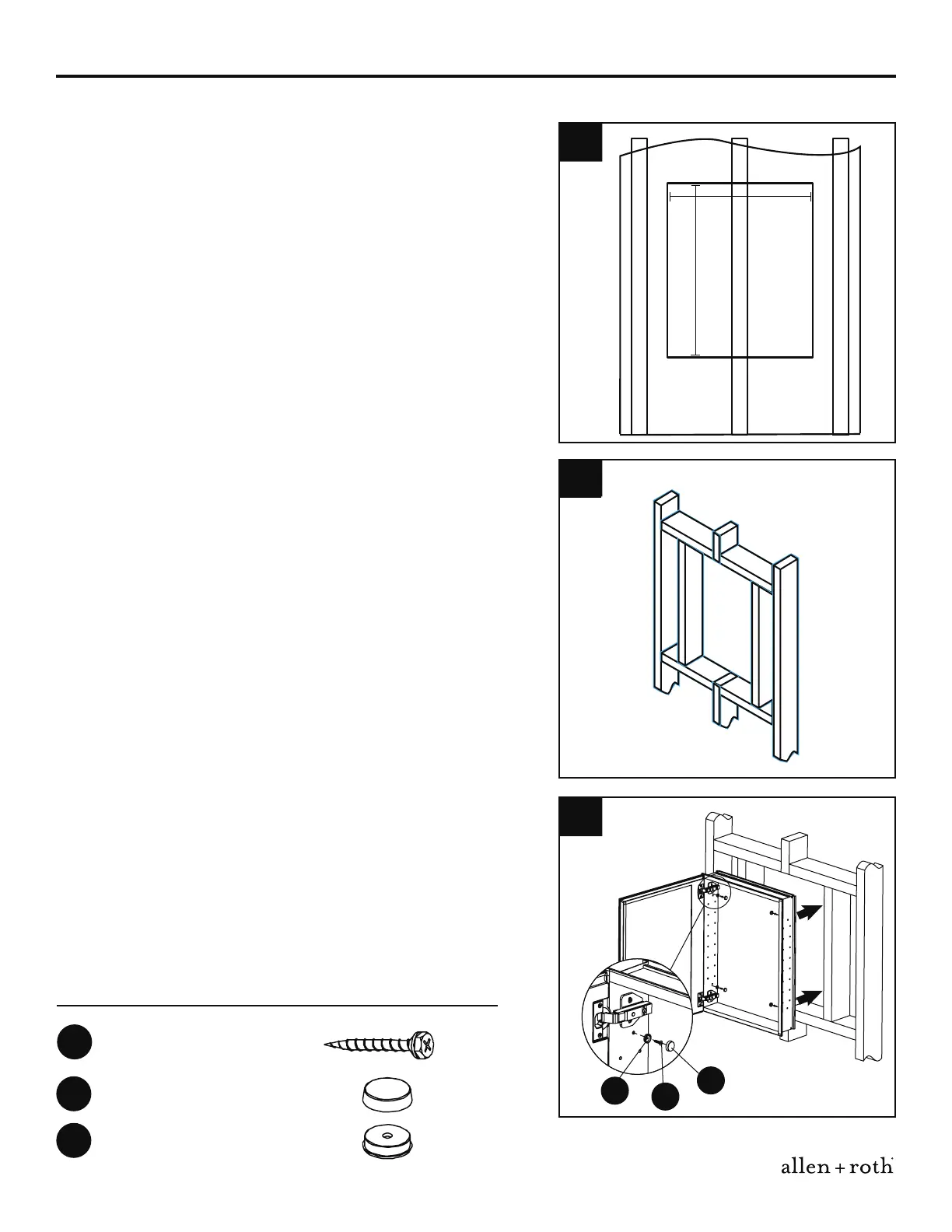 allen + roth