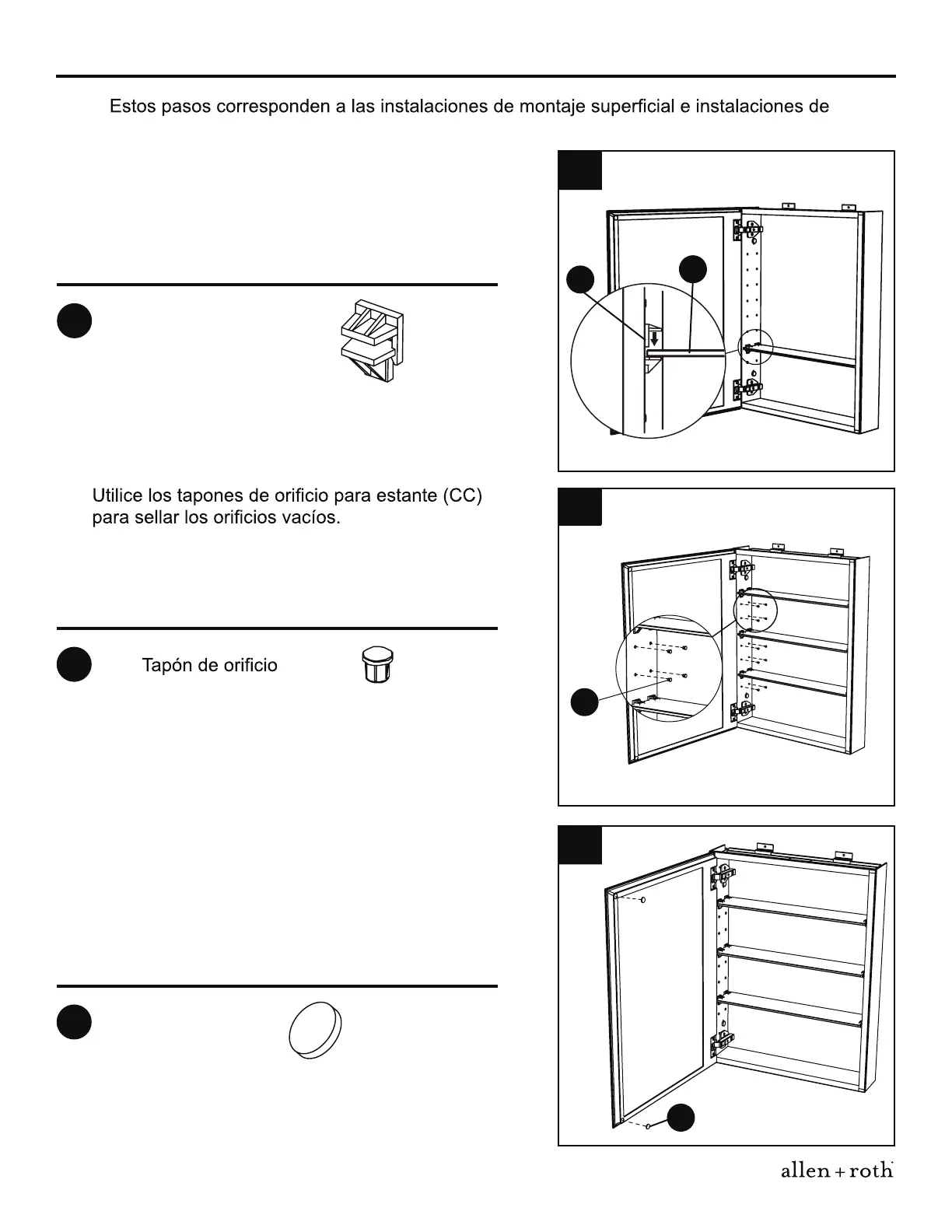 Estos pasos corresponden a las instalaciones de montaje superficial e instalaciones de

Utilice los tapones de orificio para estante (CC) para sellar los orificios vacíos.

Tapón de orificio

allen + roth