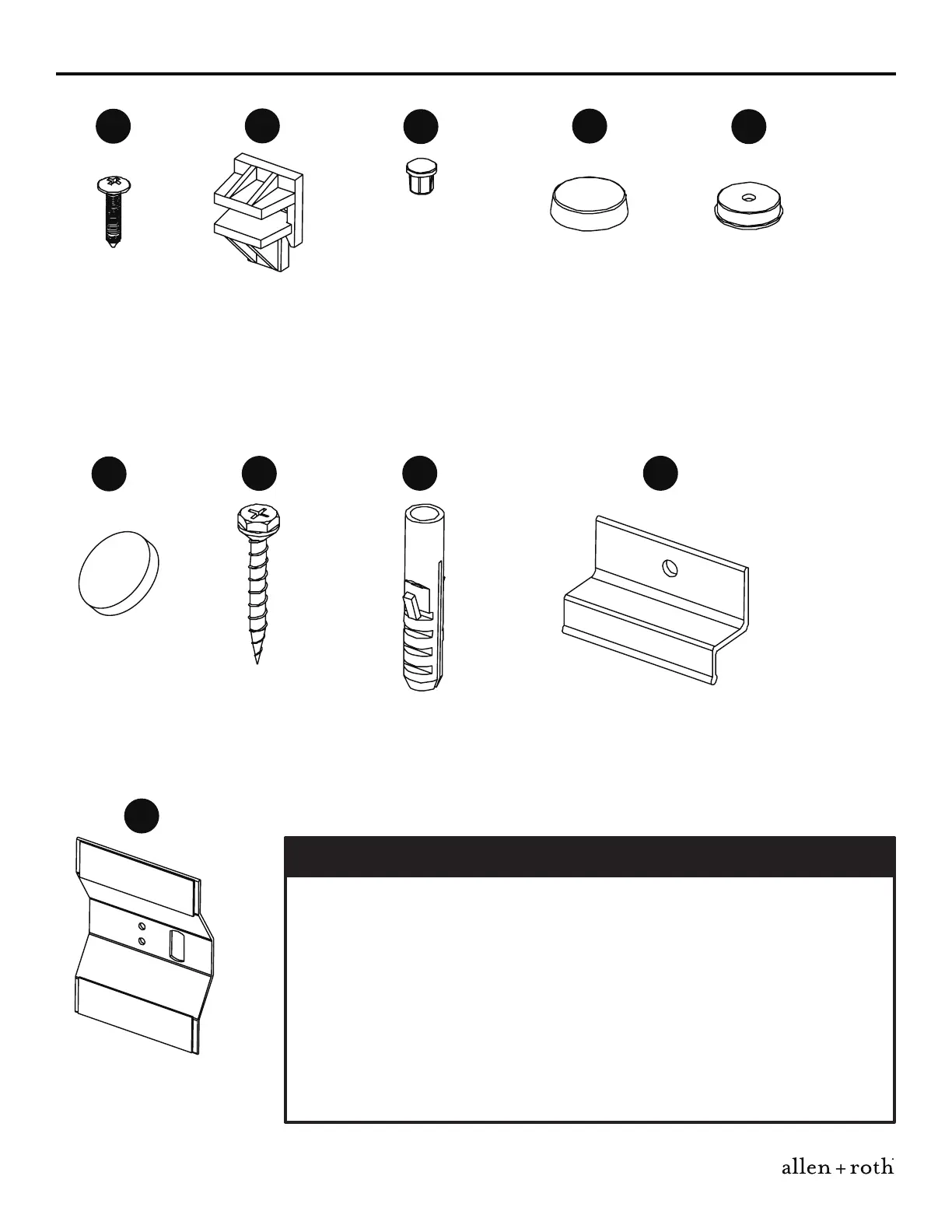 allen + roth