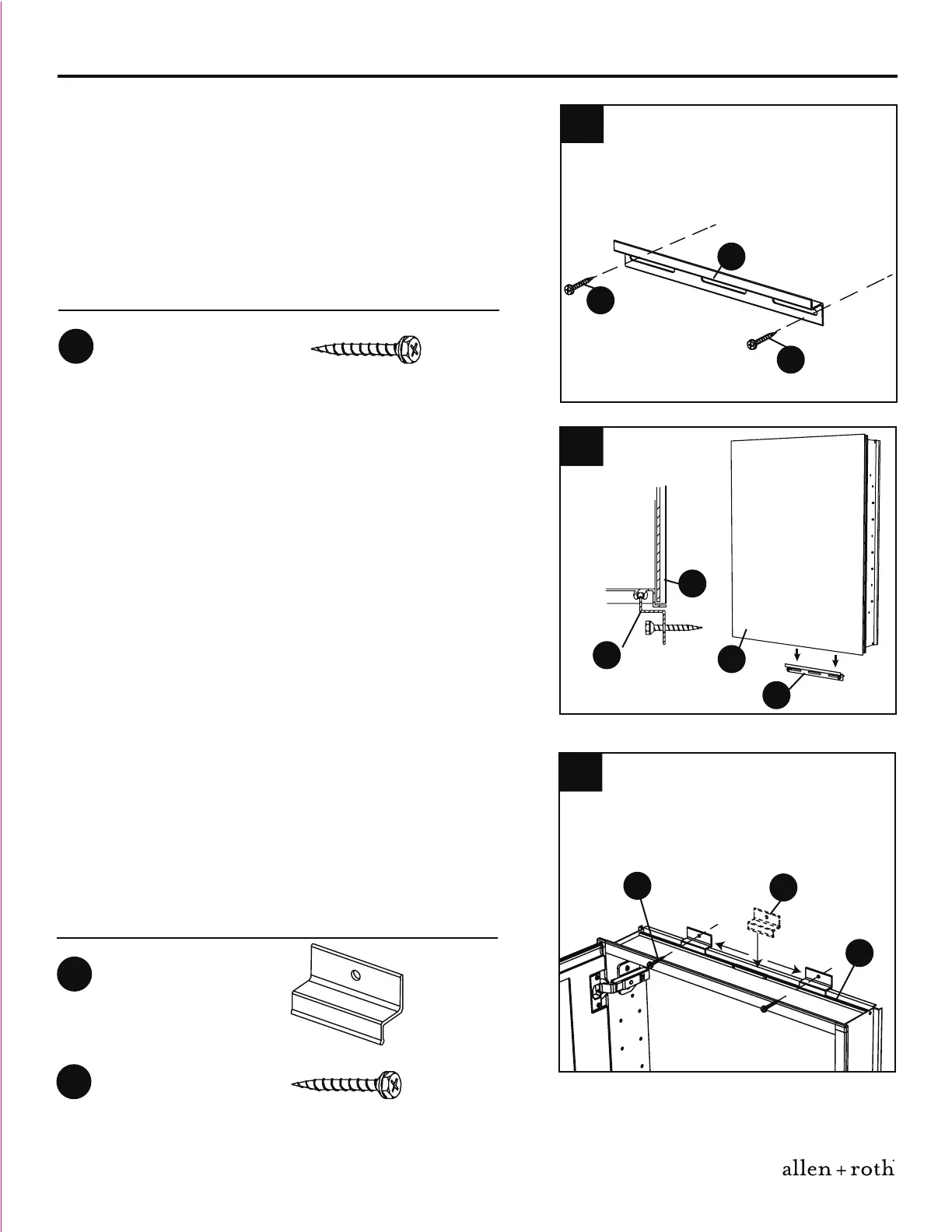 allen + roth