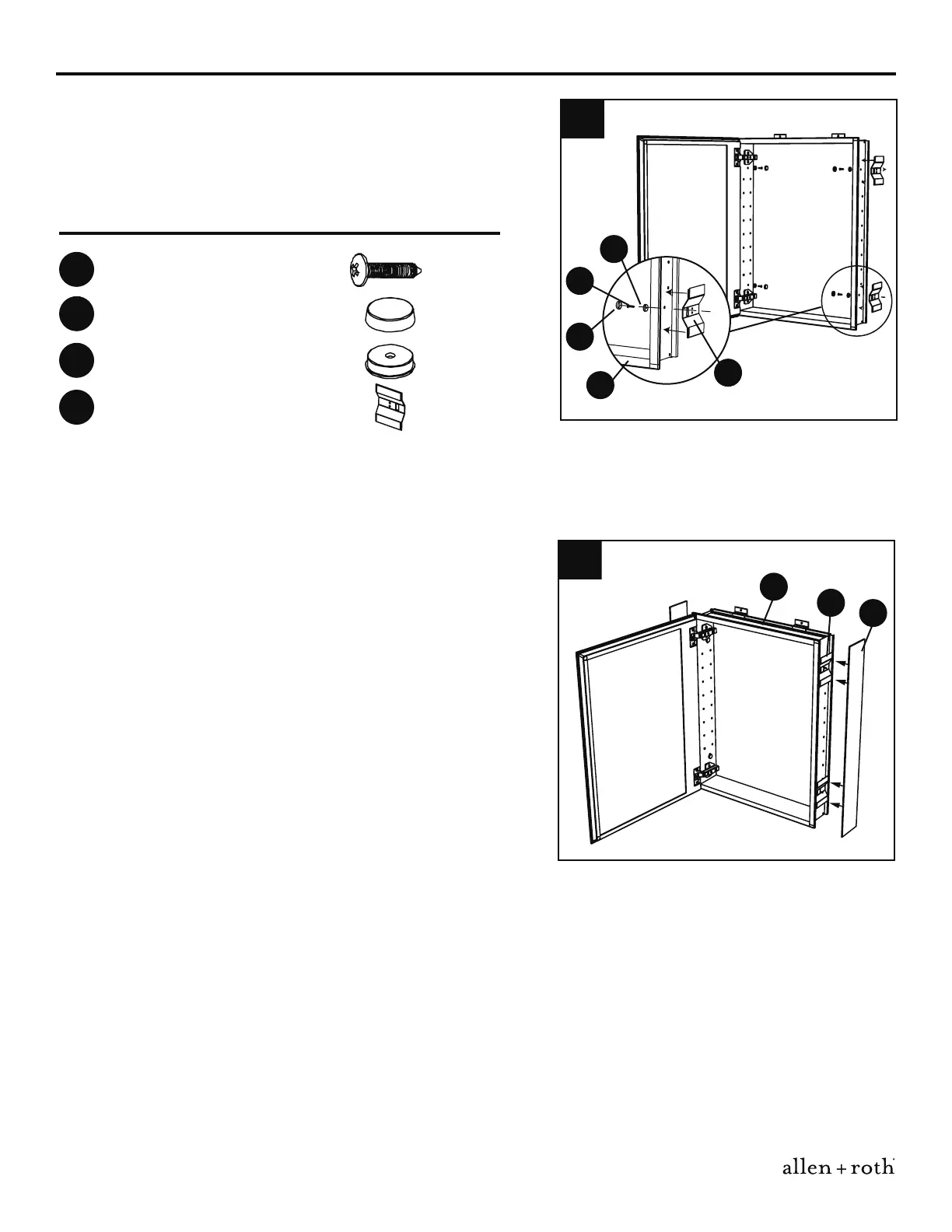 allen + roth