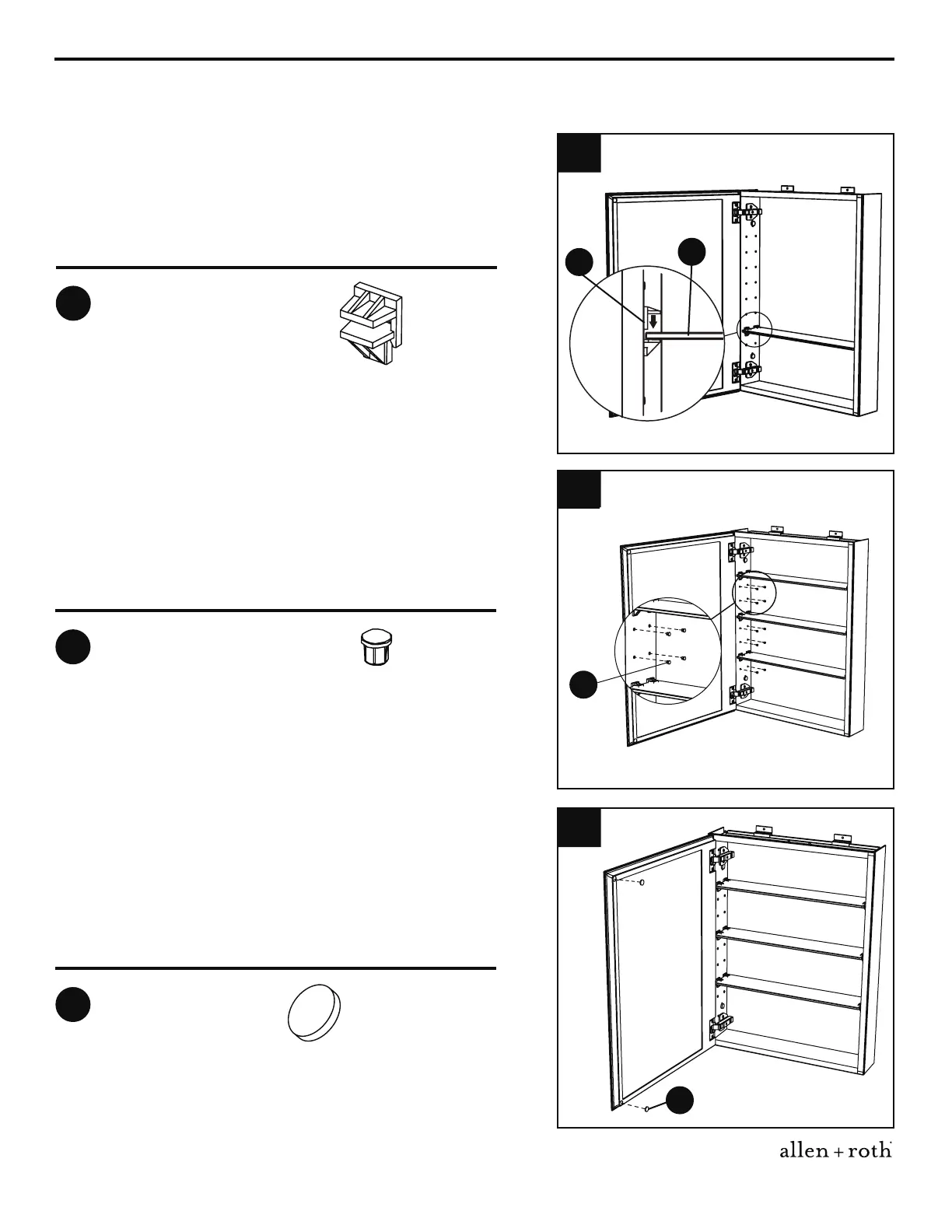 allen + roth