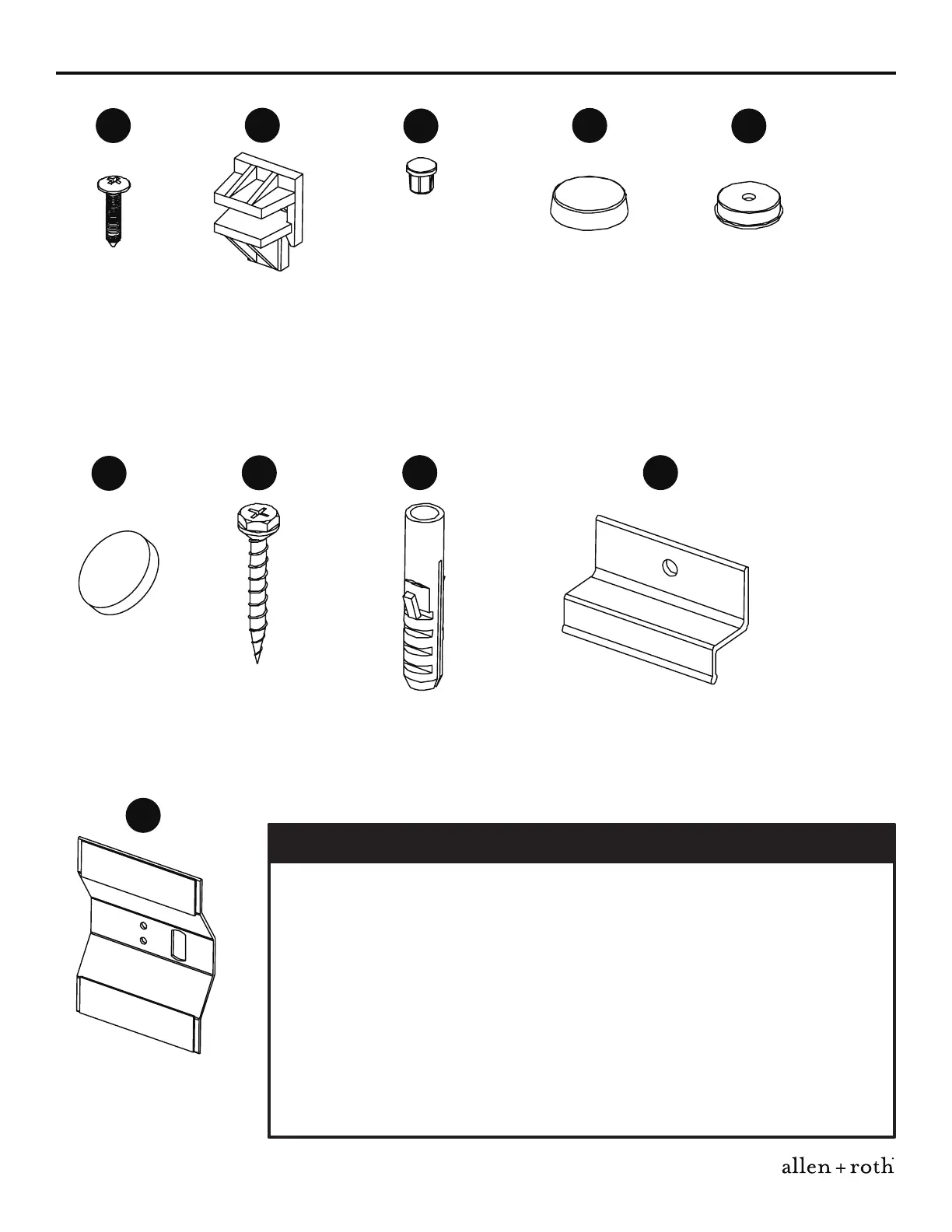 allen + roth