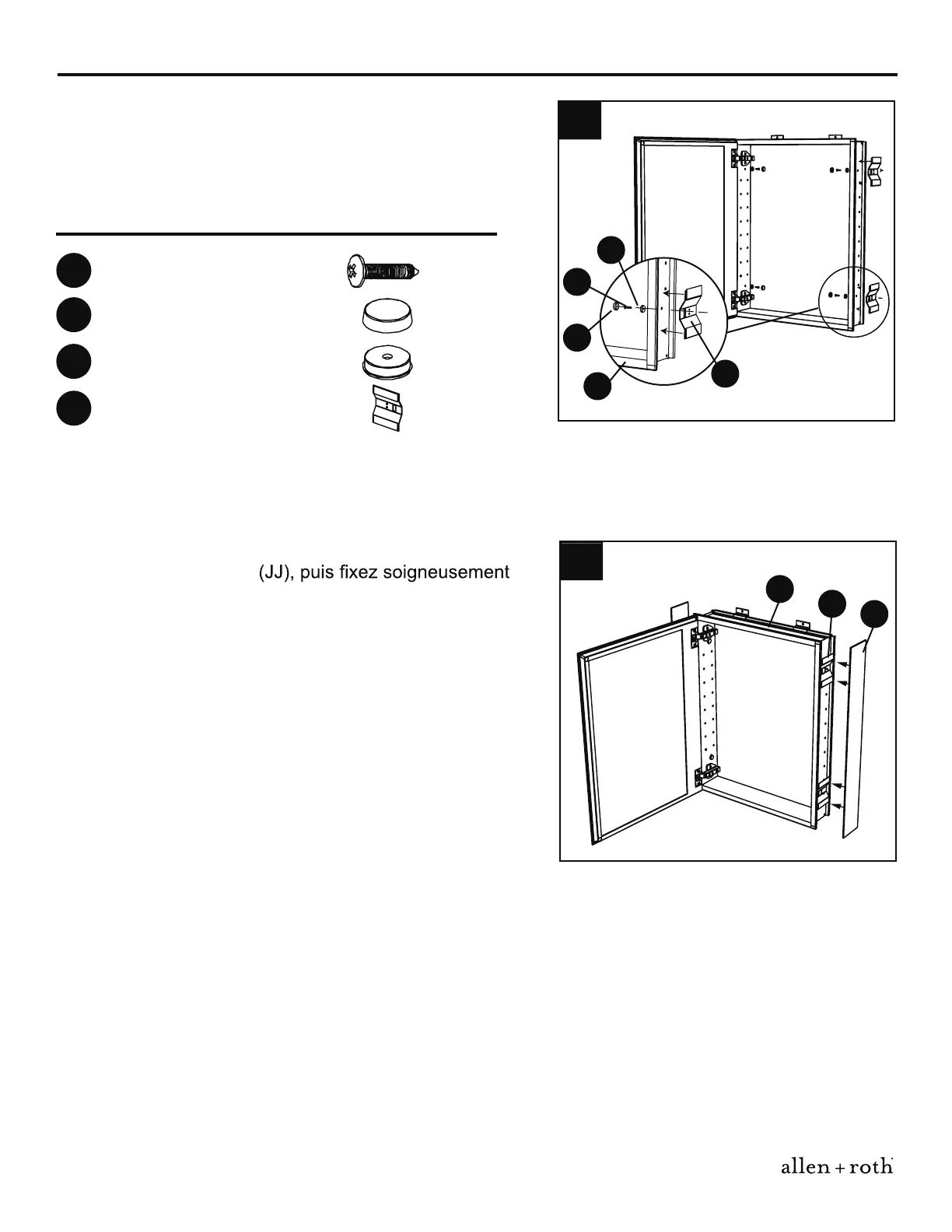 (JJ), puis fixez soigneusement

allen + roth