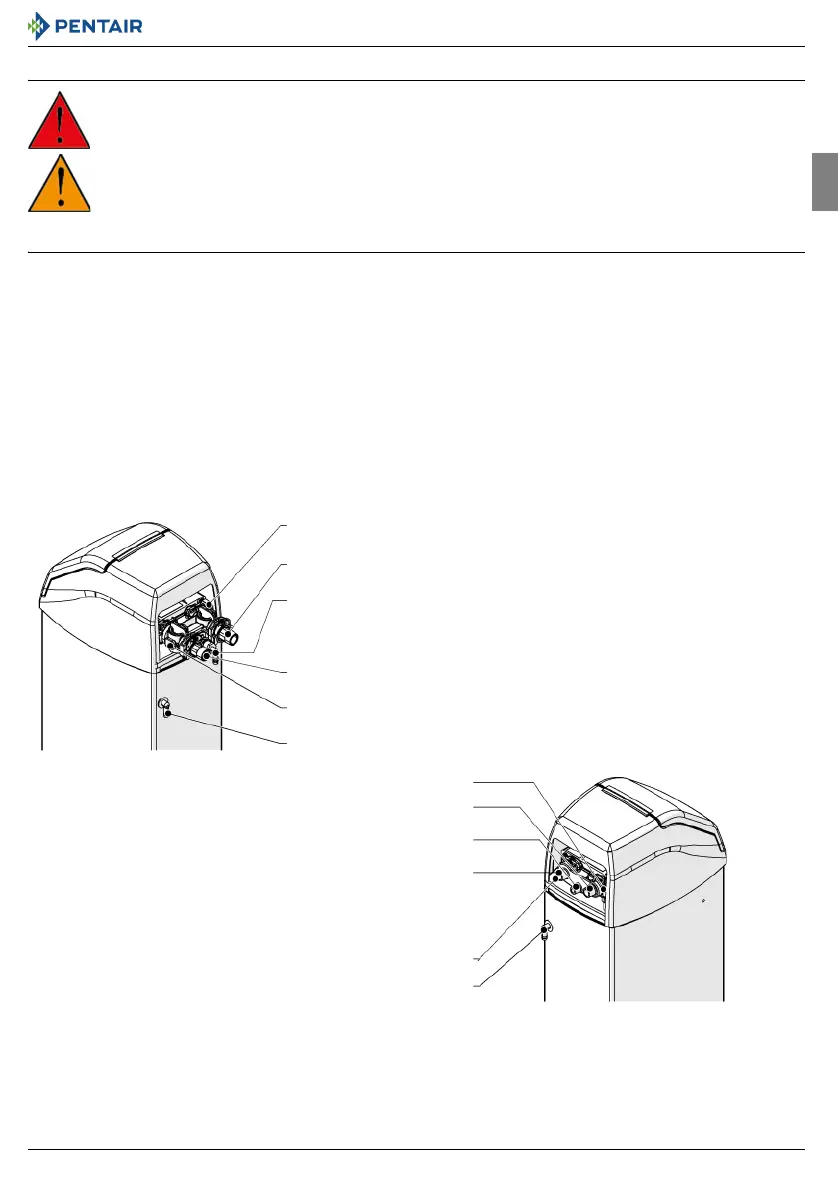 PENTAIR