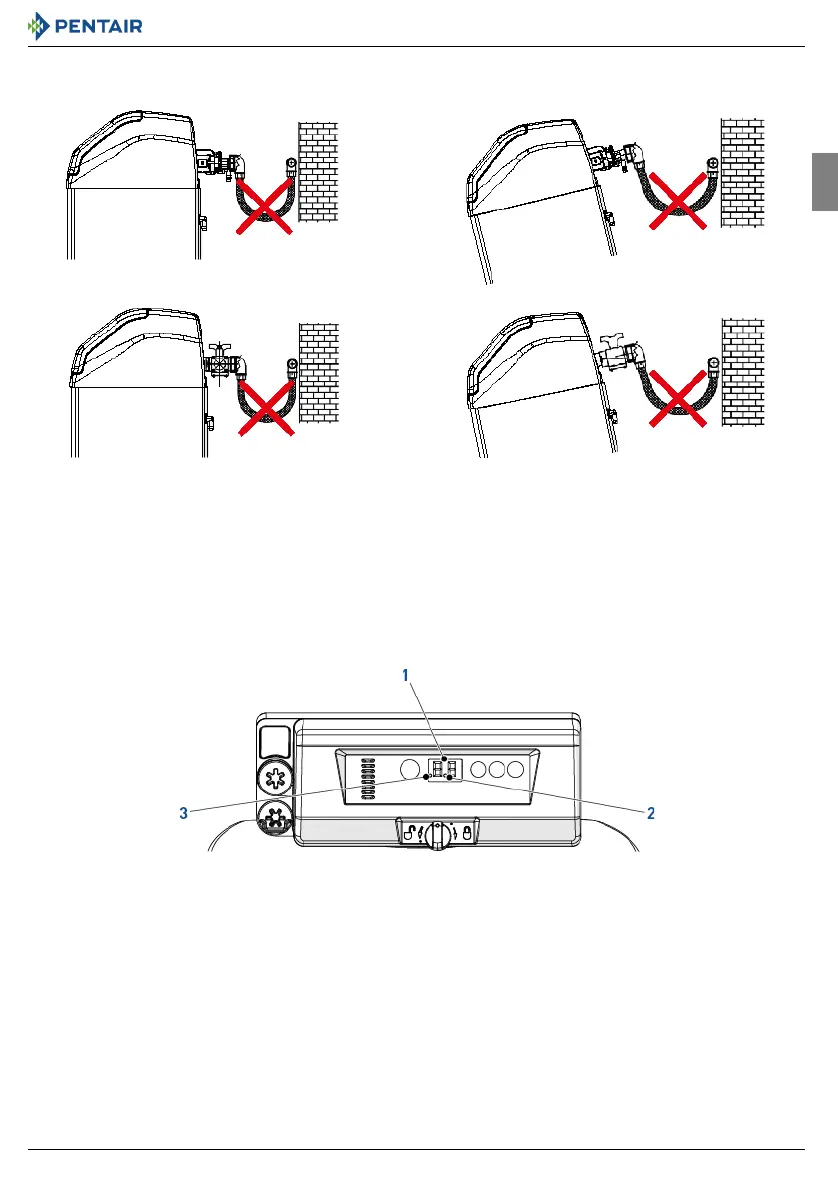 PENTAIR

1

3

2