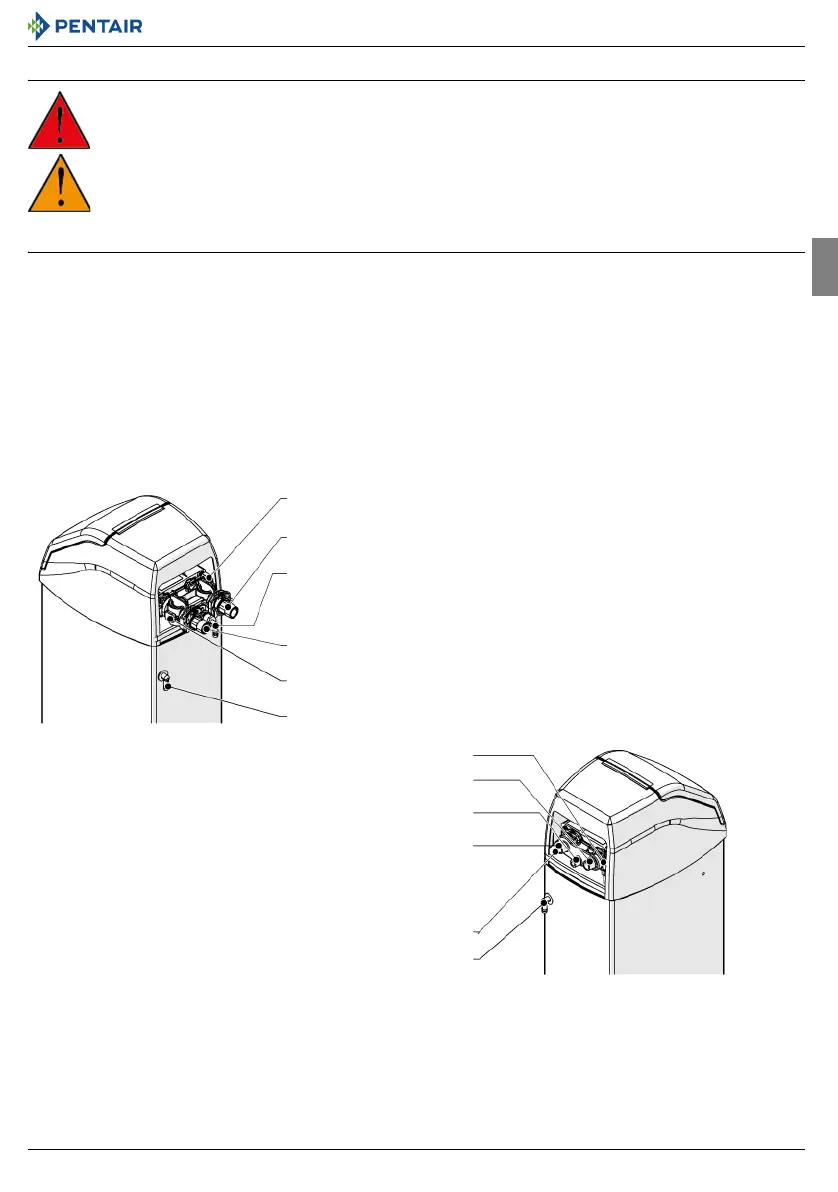 PENTAIR