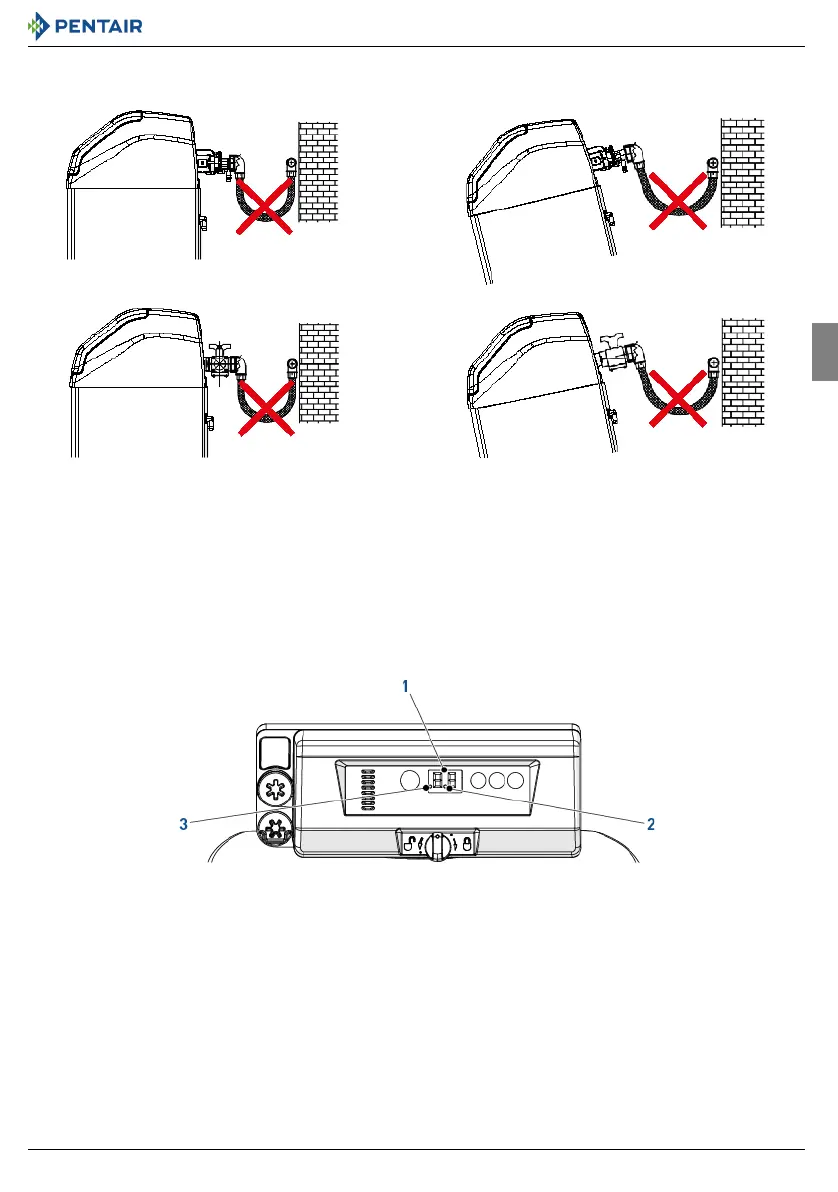 PENTAIR

1

3

2