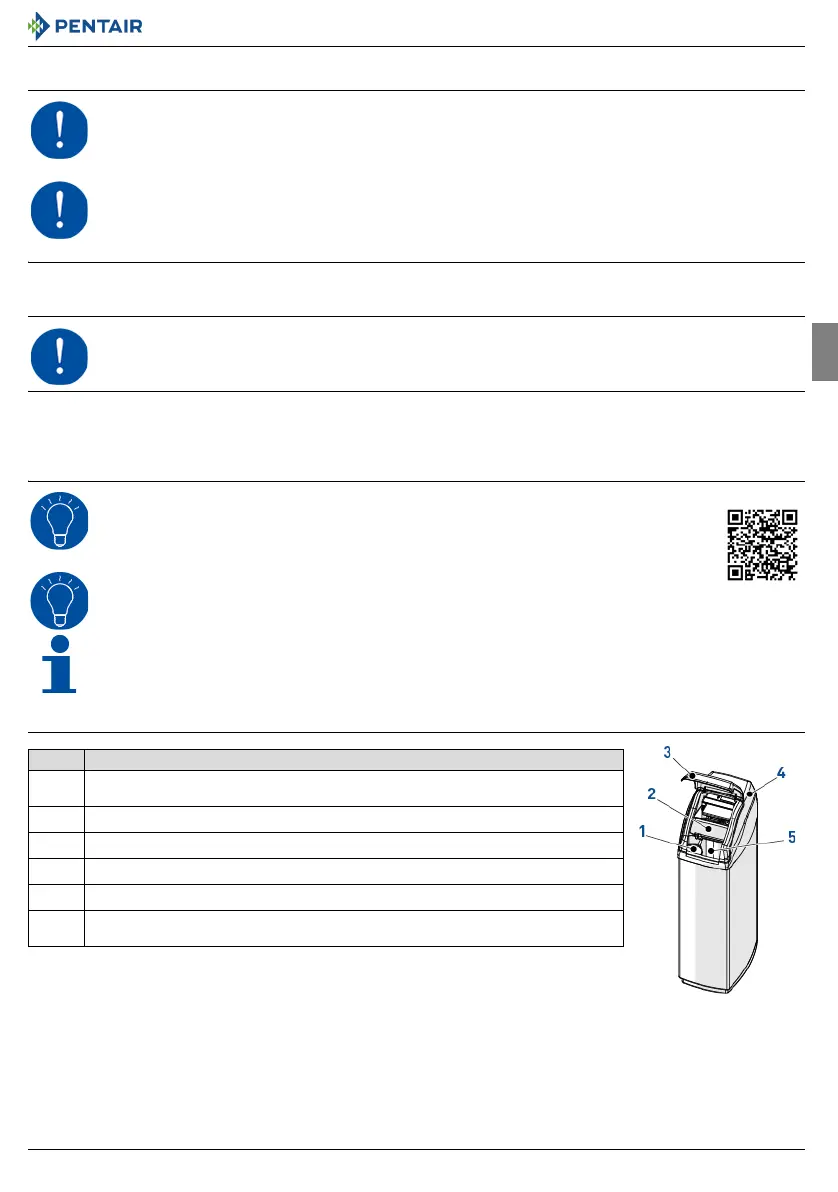 PENTAIR

3

2

4

1

5