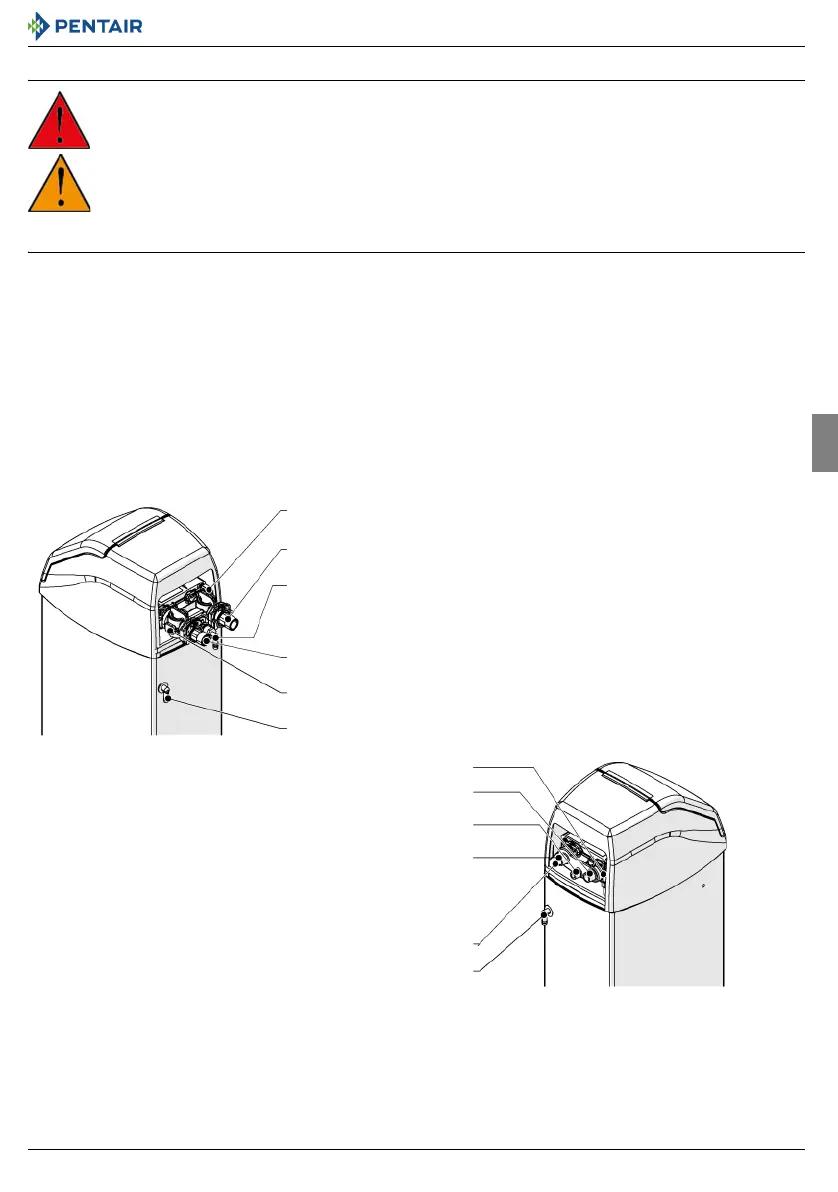 PENTAIR