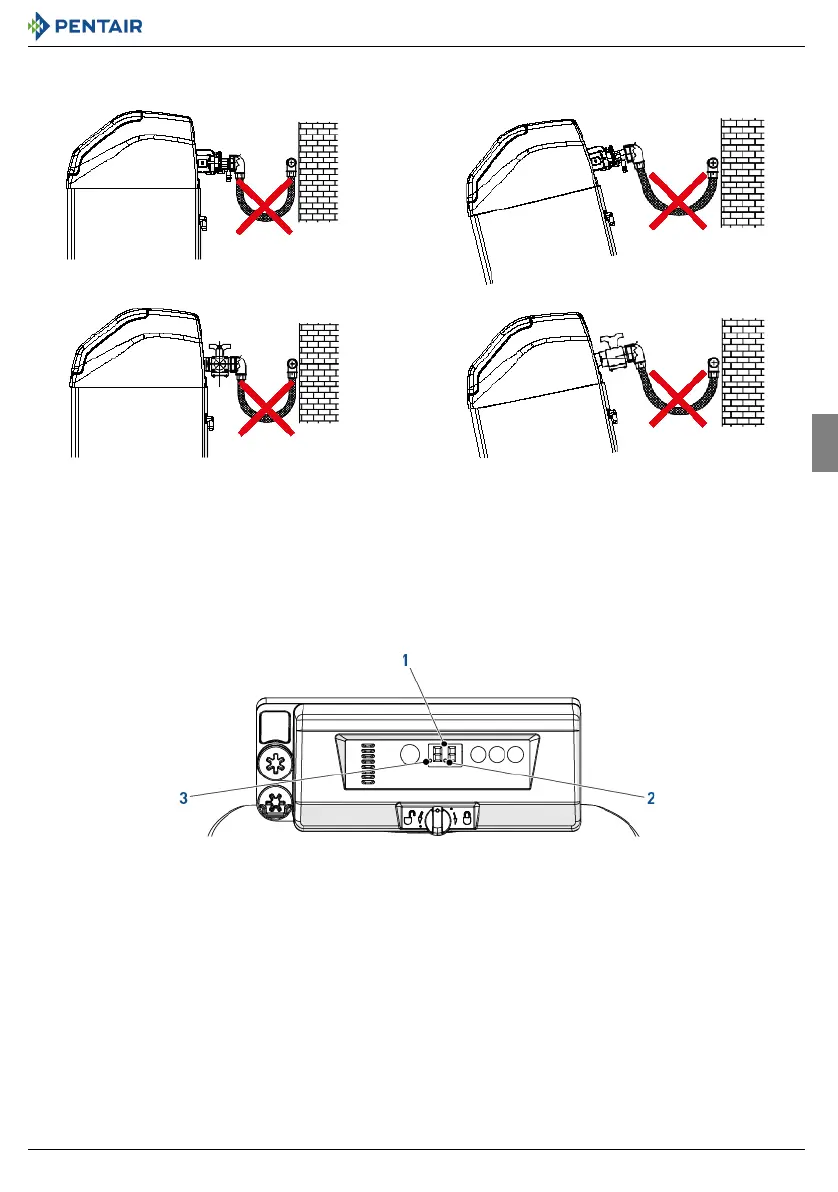 PENTAIR

1

3

2