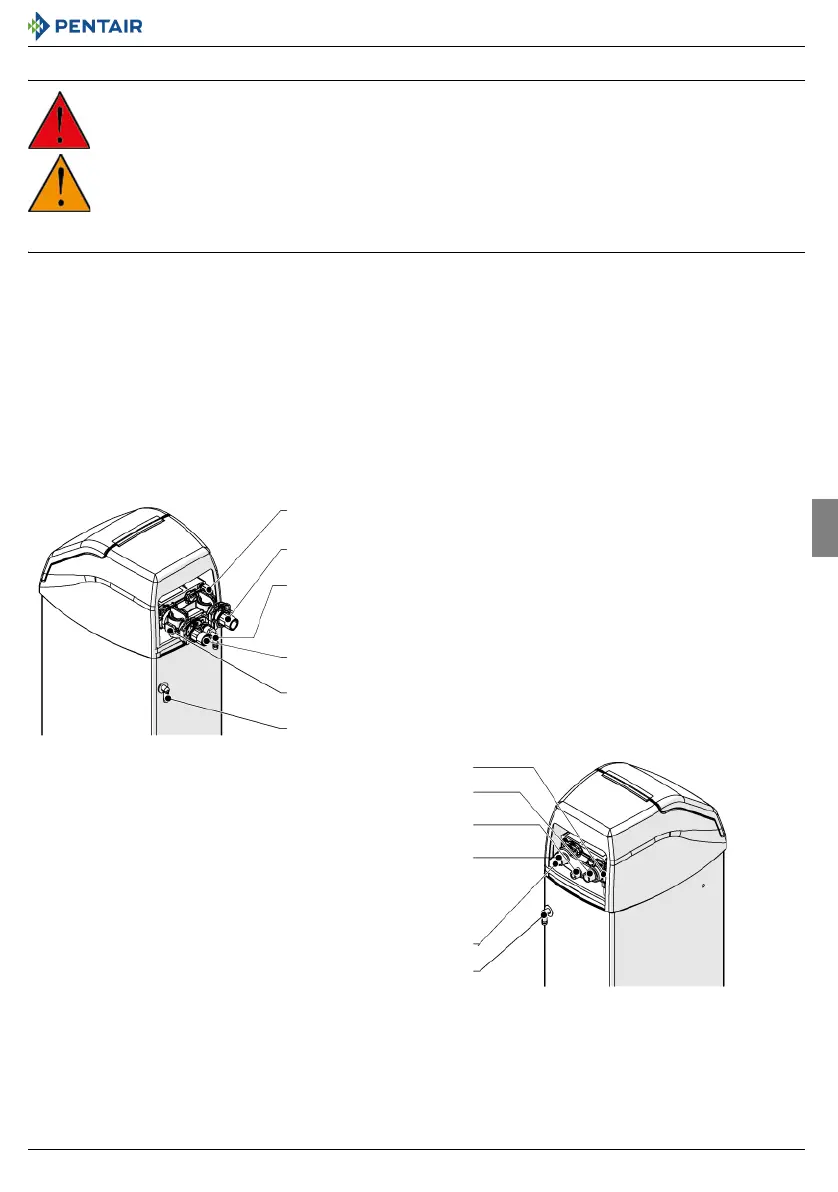 PENTAIR