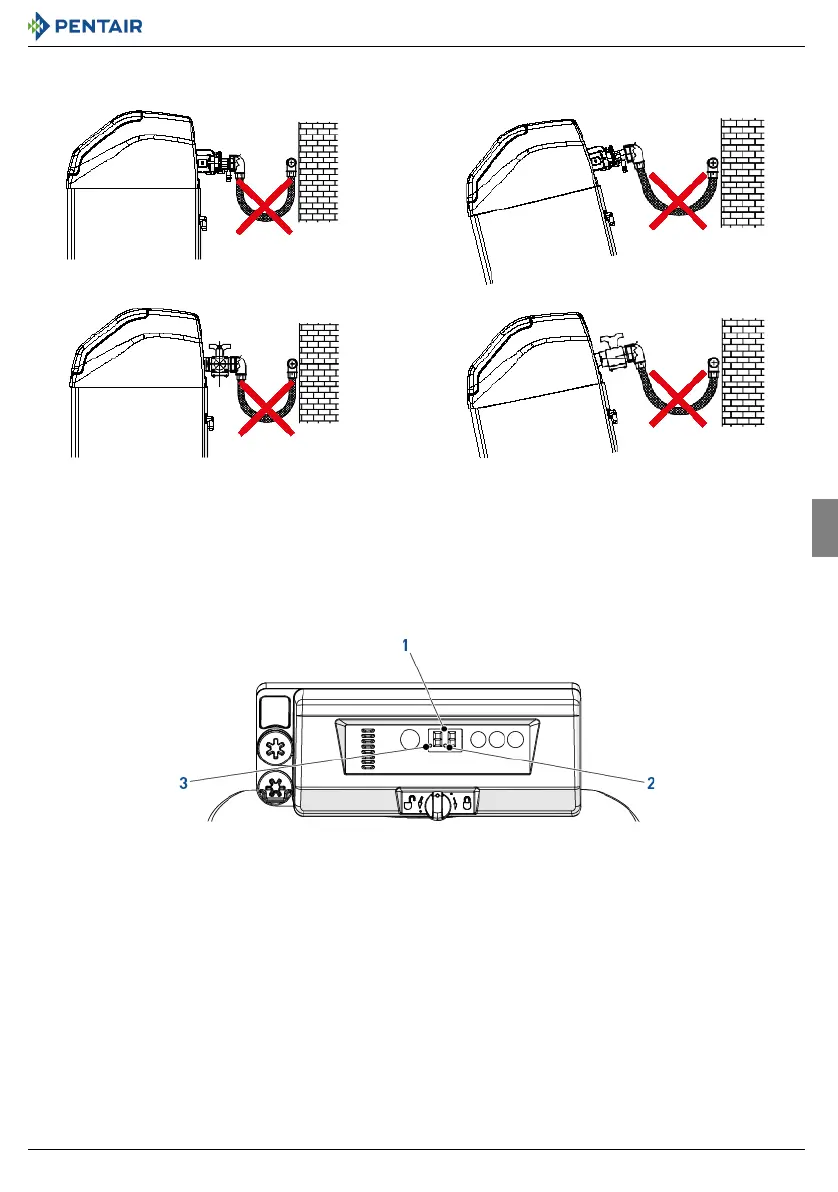 PENTAIR

1

3

2