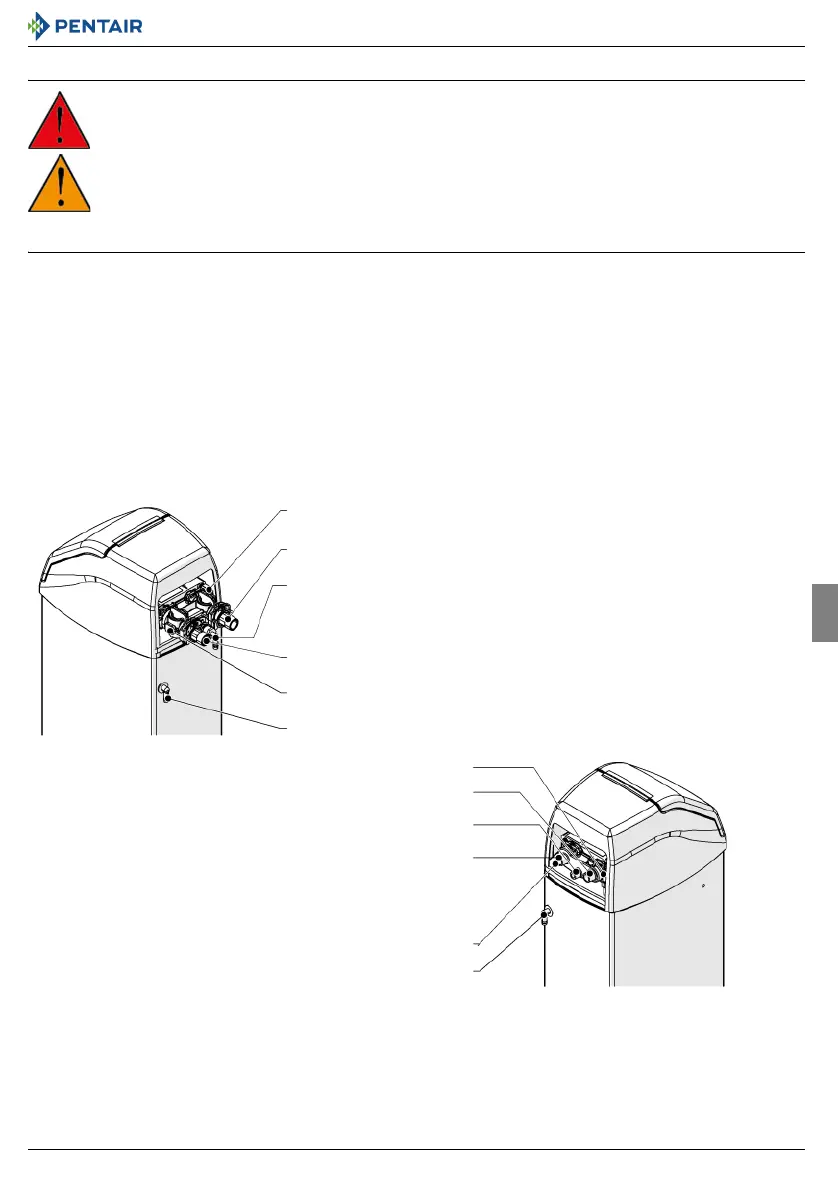 PENTAIR