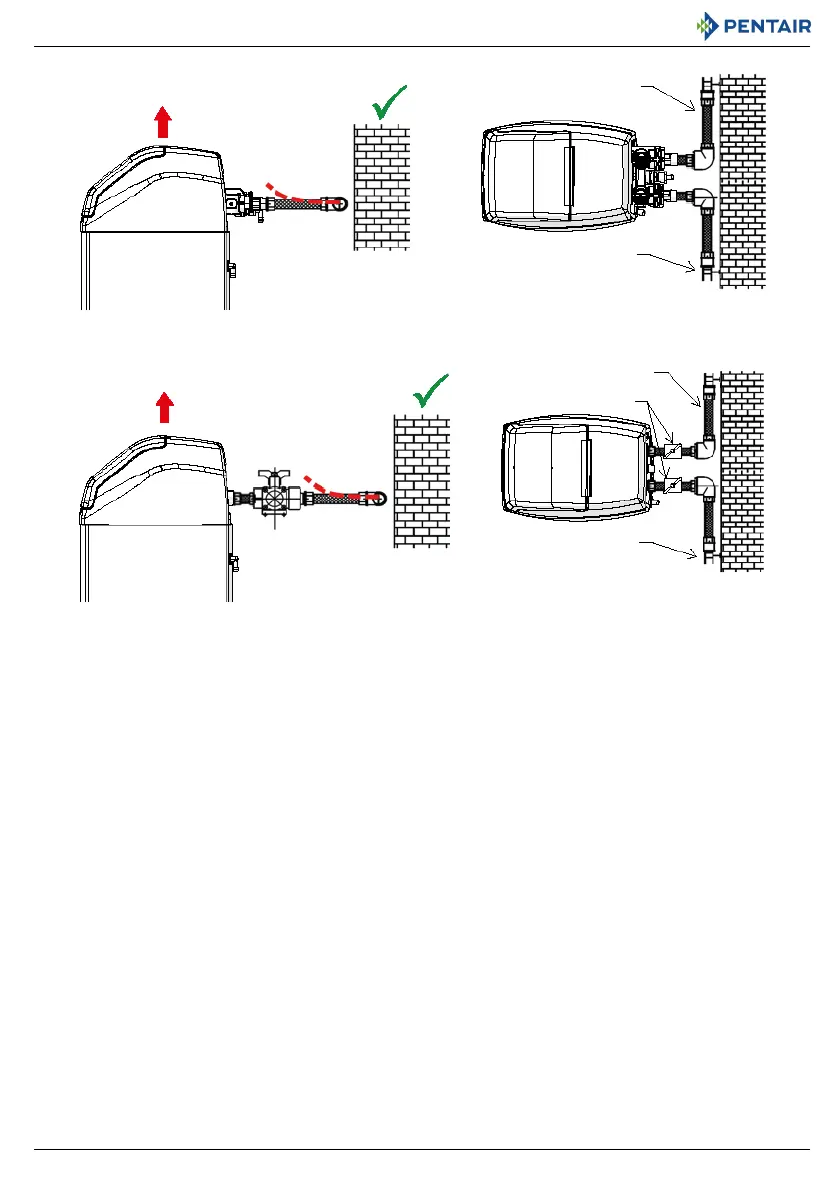 PENTAIR