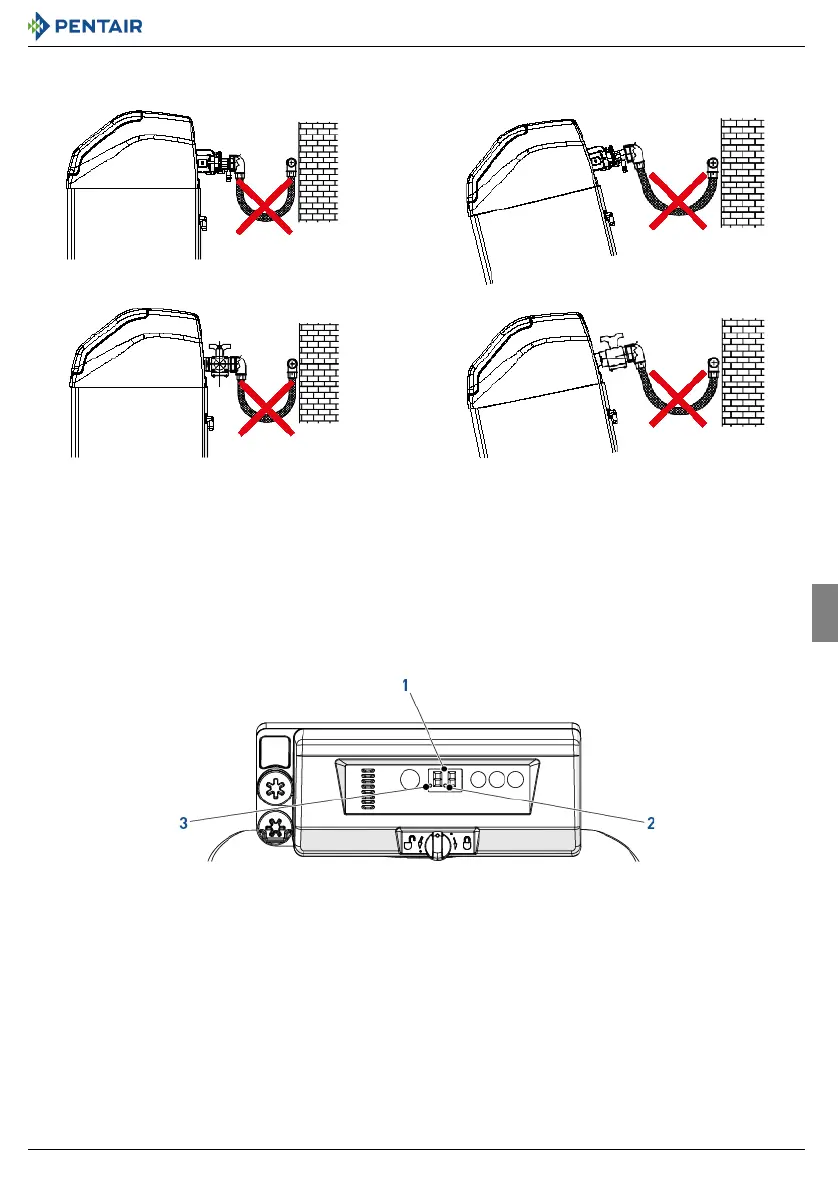 PENTAIR

1

3

2