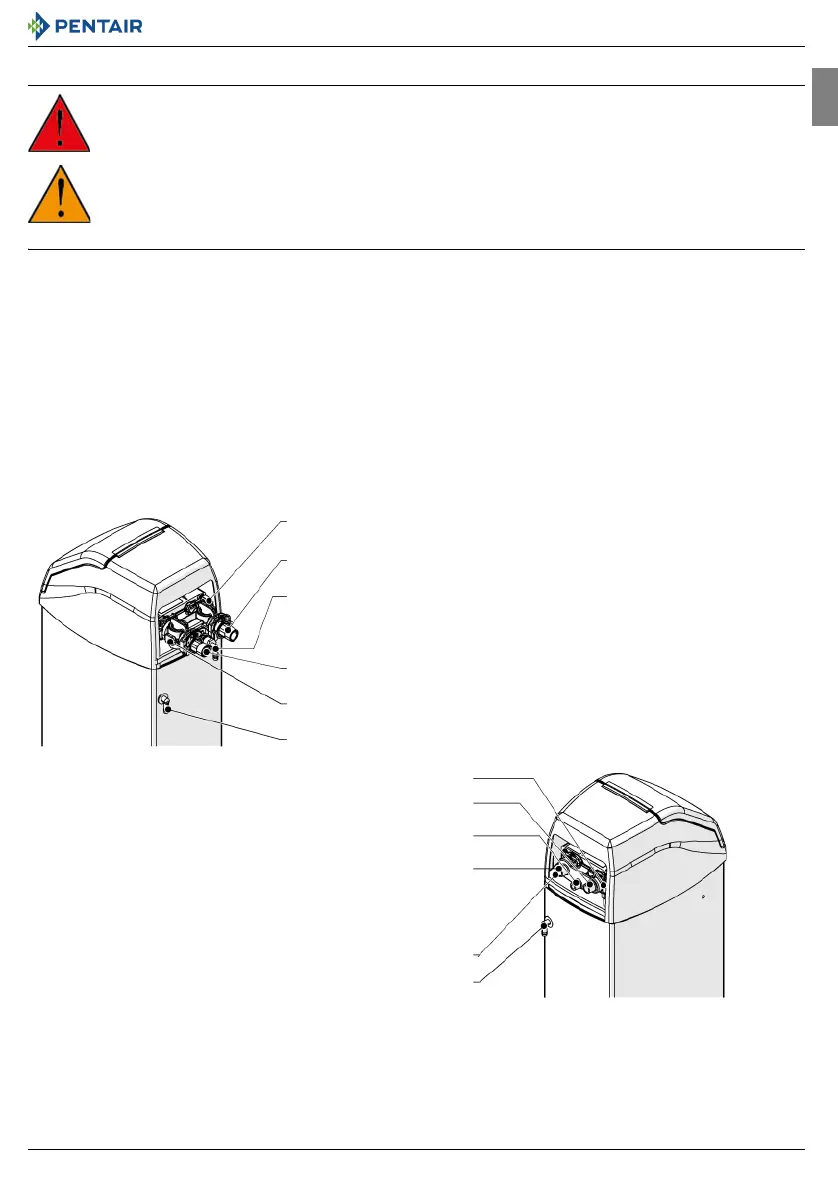 PENTAIR