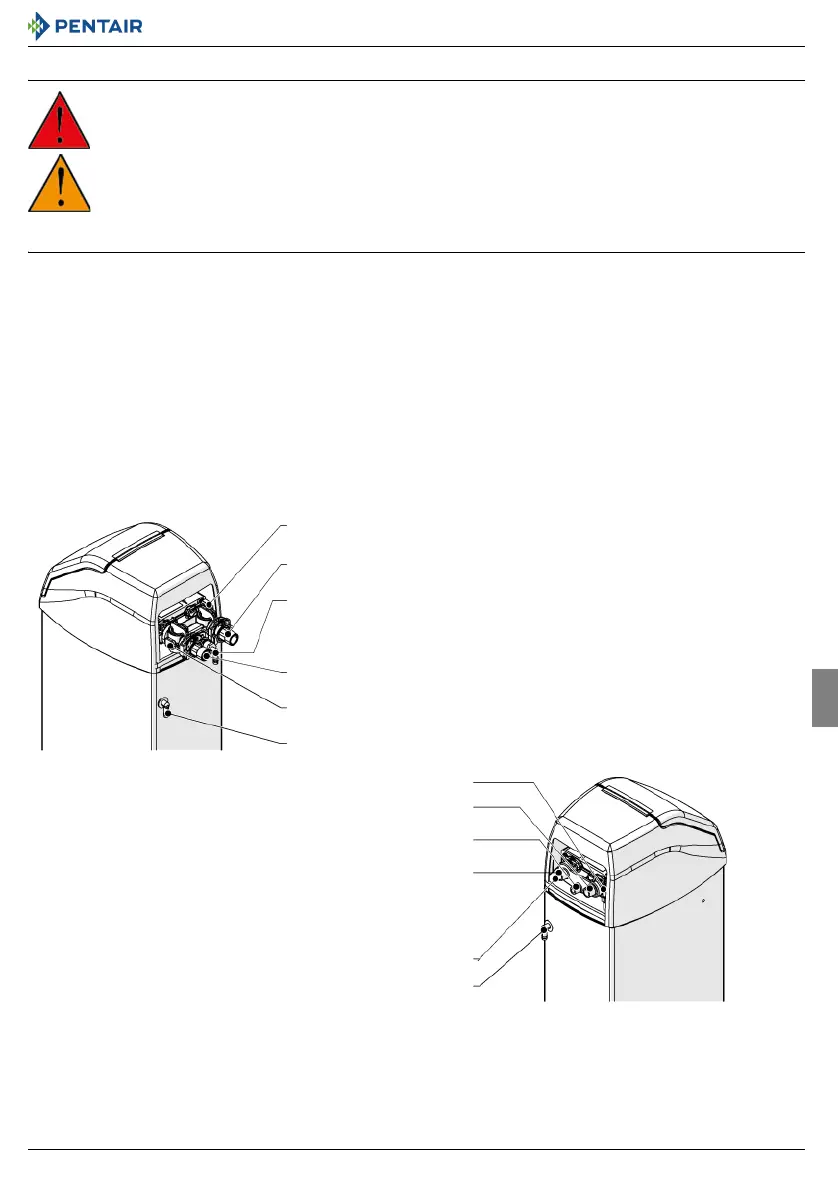 PENTAIR