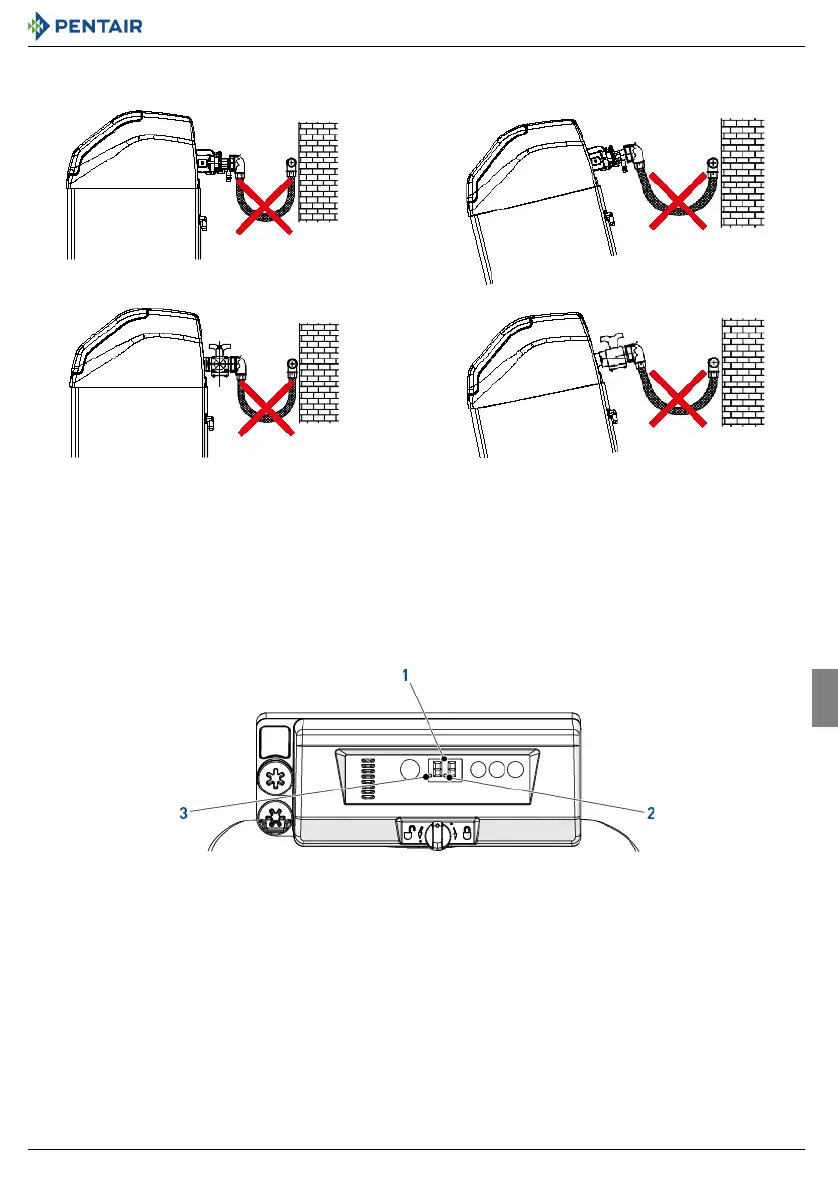 PENTAIR

1

3

2