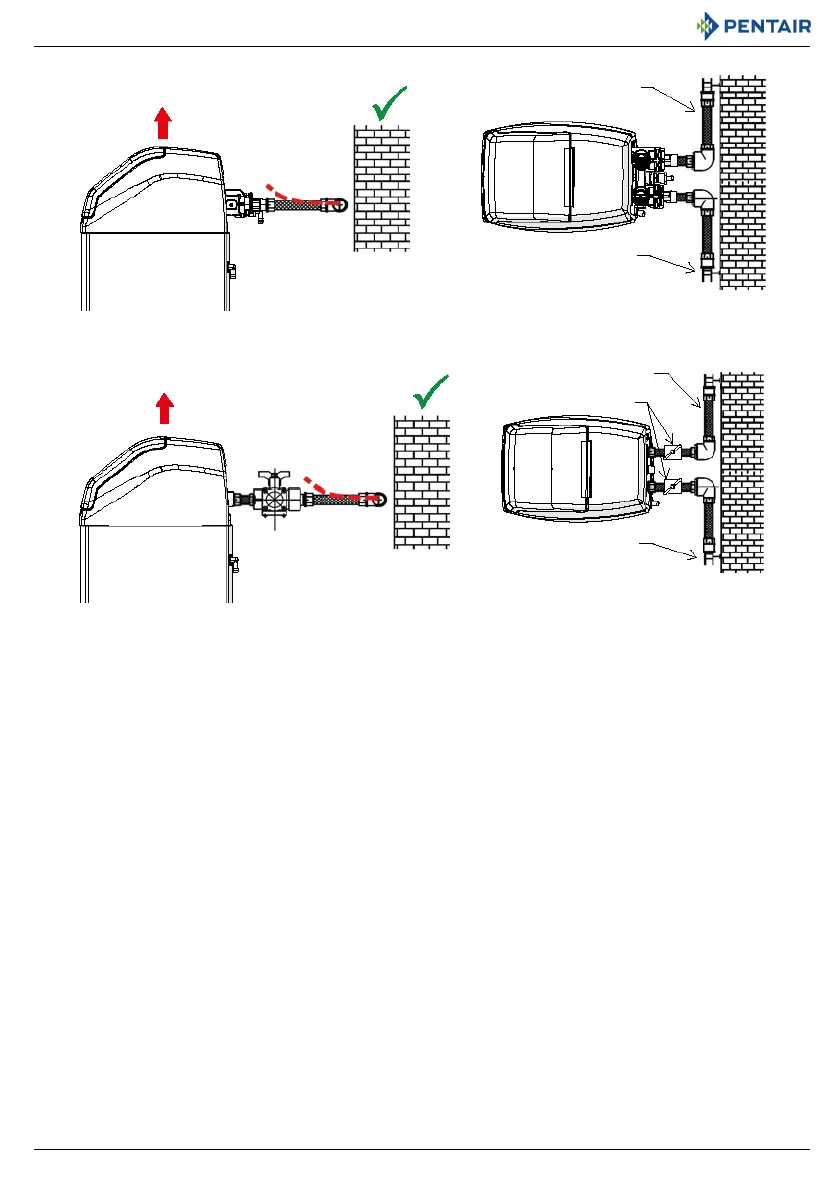 PENTAIR