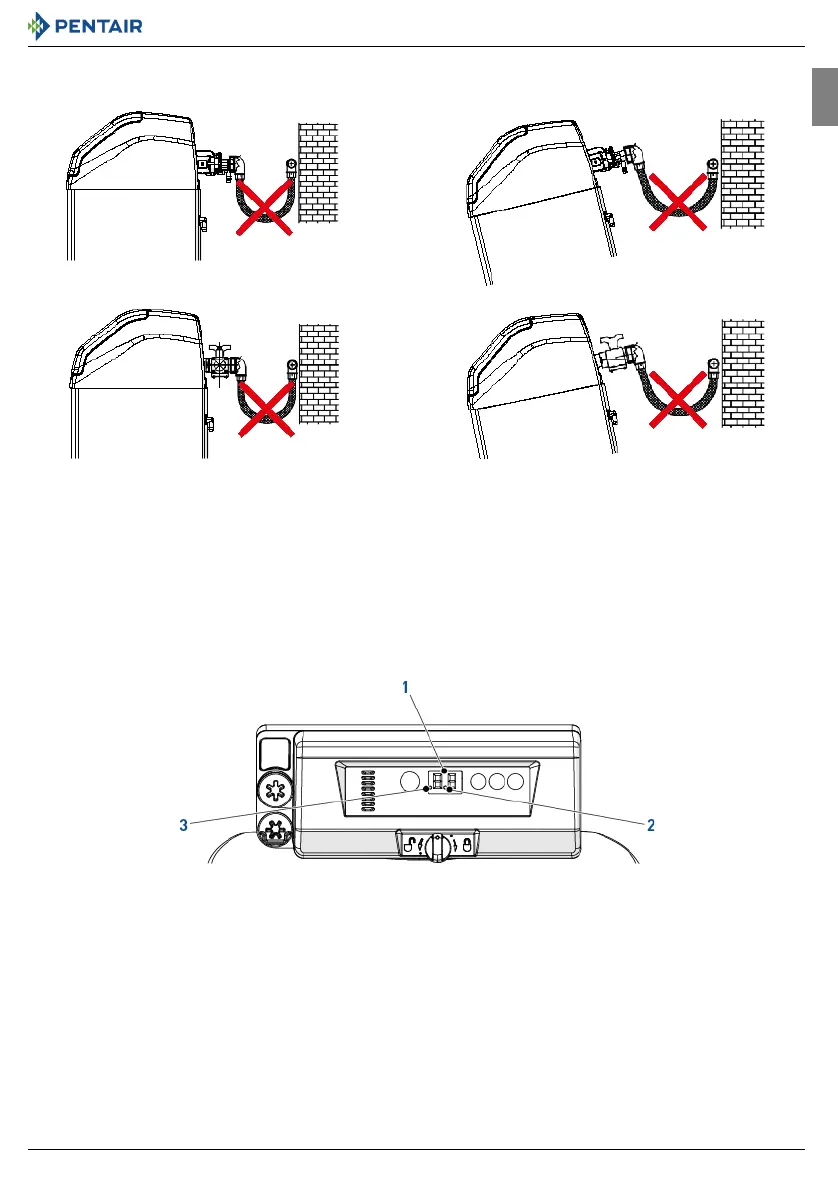 PENTAIR

1

3

2