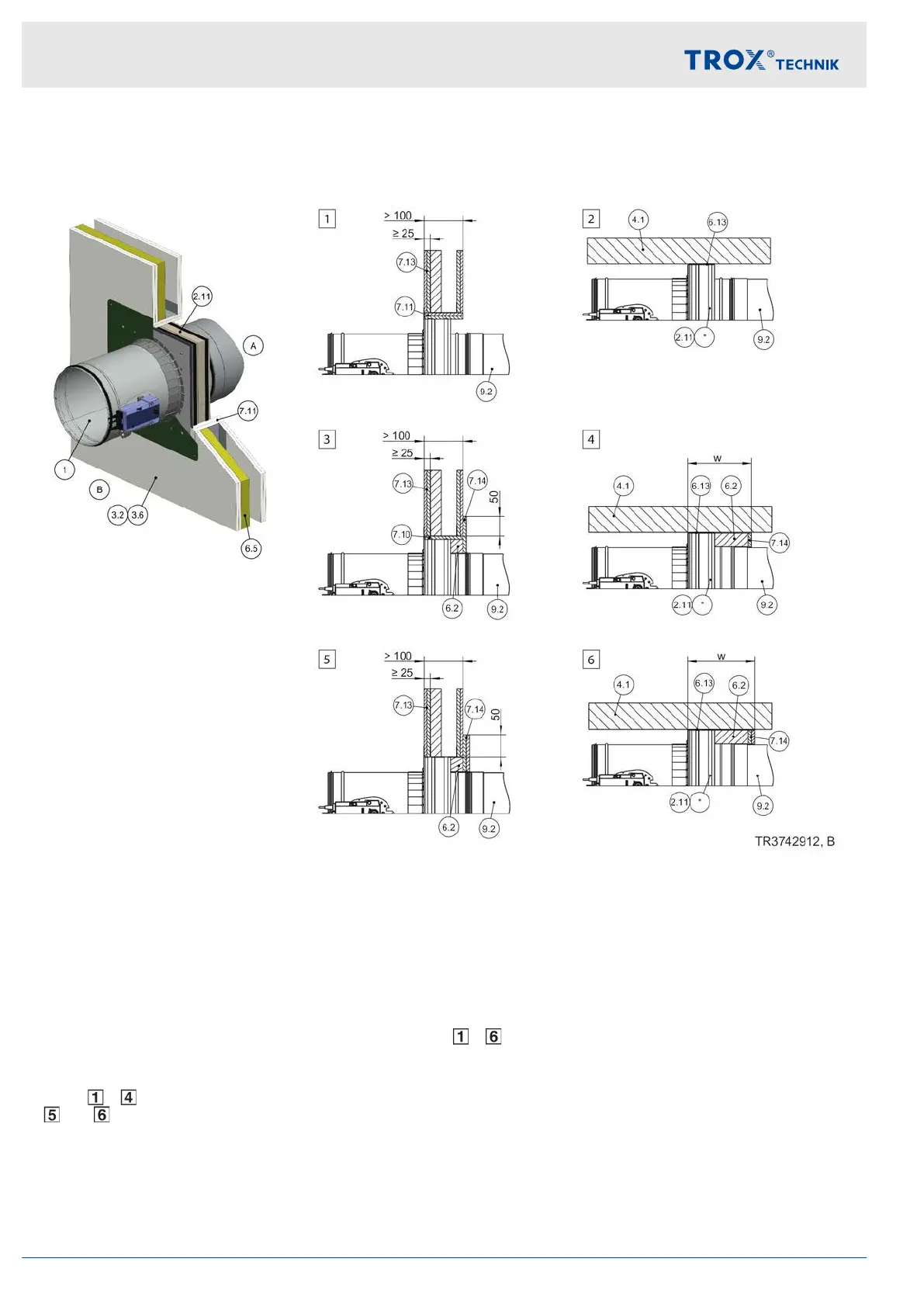 TROX® TECHNIK

2.11
A
7.11
1
B
3.2 3.6
6.5

1
> 100
≥ 25
7.13
7.11
9.2

2
4.1
6.13
2.11 *
9.2

3
> 100
≥ 25
7.13
7.14
50
7.10
6.2 9.2

4
w
4.1
6.13 6.2
7.14
2.11 *
9.2

5
> 100
≥ 25
7.13
7.14
50
6.2 9.2

6
w
4.1
6.13 6.2
7.14
2.11 *
9.2

TR3742912, B

1 6

1 4
5 6