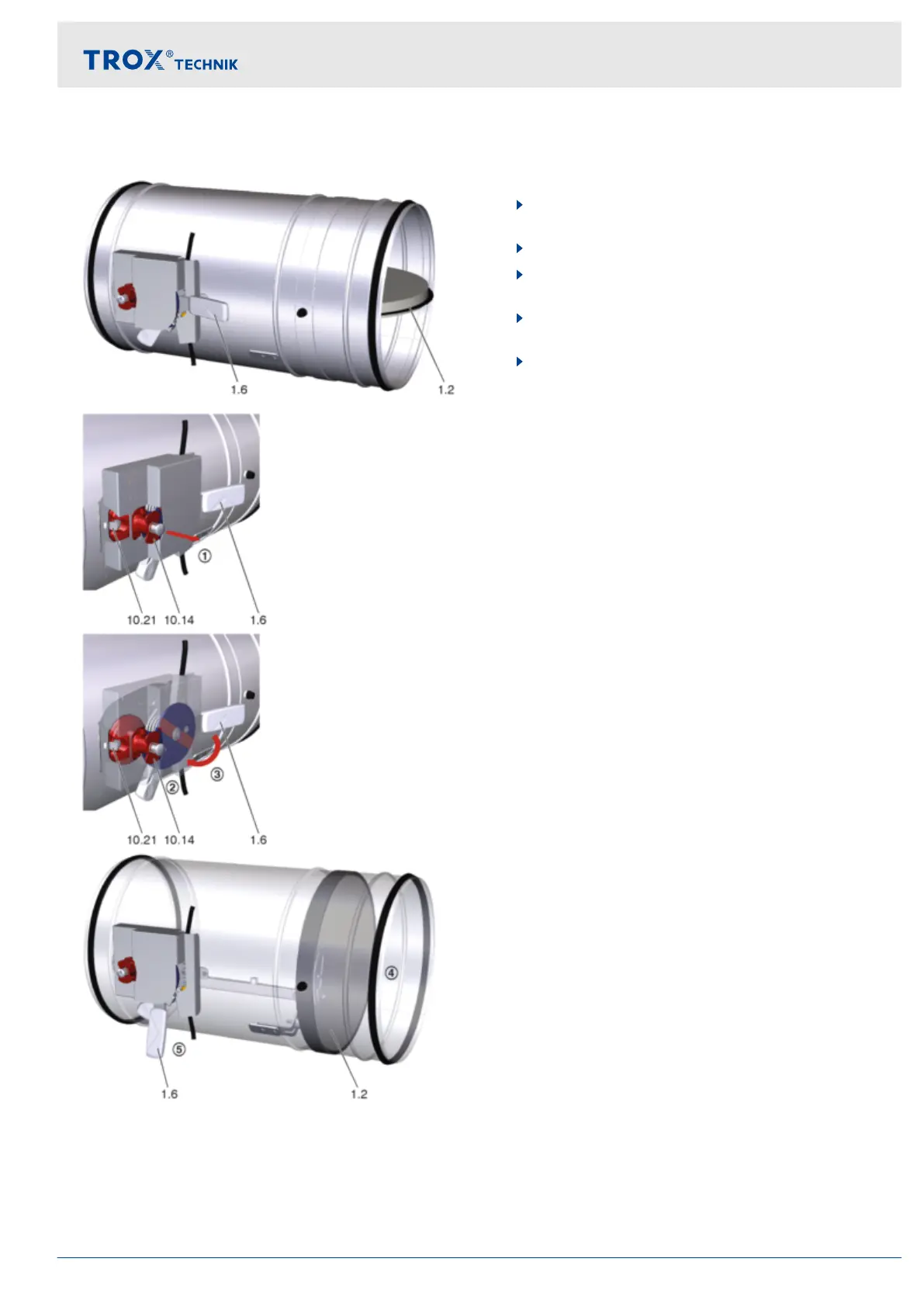 TROX® TECHNIK

1.6

1.2

①

10.21 10.14 1.6

②

③

10.21 10.14 1.6

④

⑤

1.6

1.2